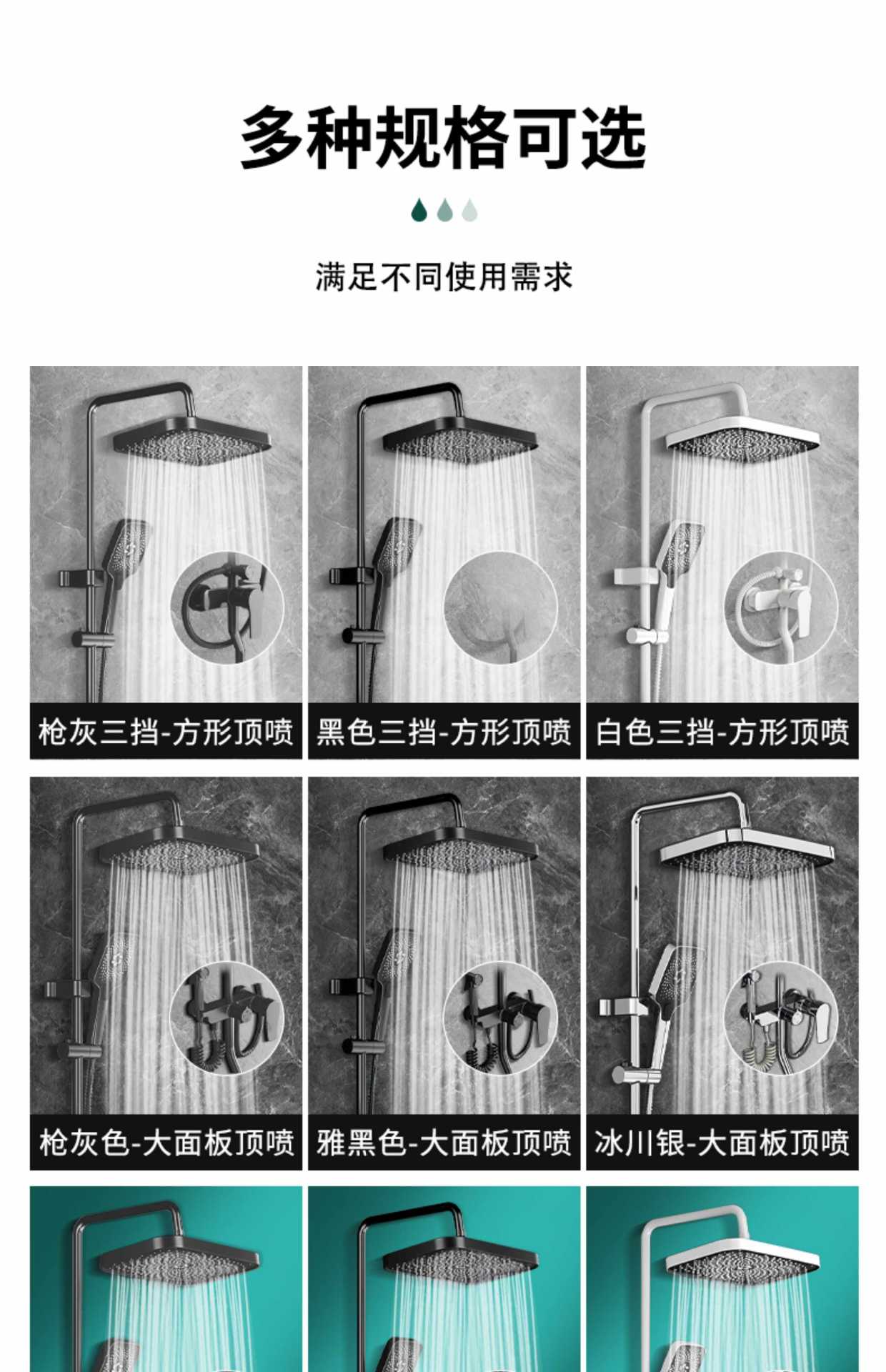 多种规格可选

满足不同使用需求

枪灰三挡-方形顶喷

黑色三挡-方形顶喷

白色三挡-方形顶喷

枪灰色-大面板顶喷

雅黑色-大面板顶喷

冰川银-大面板顶喷