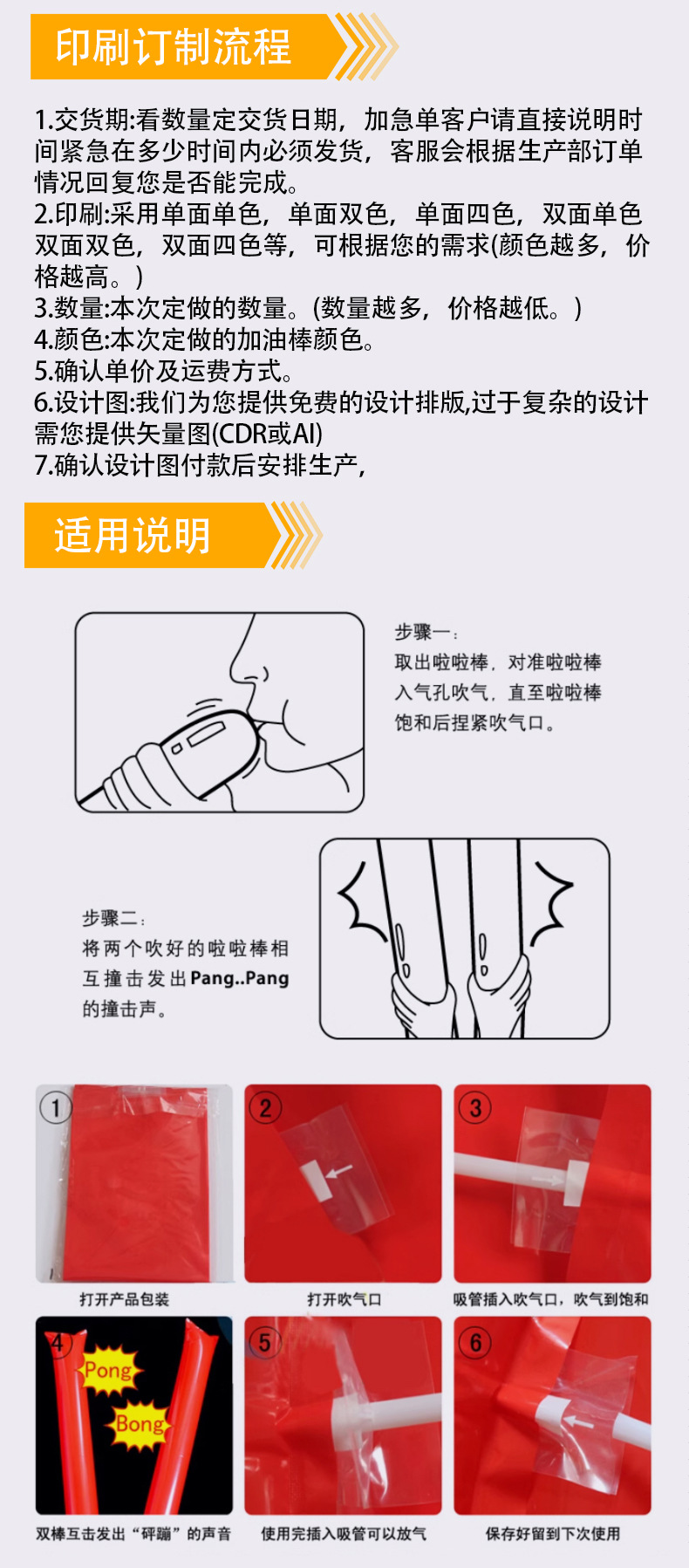 印刷订制流程

1.交货期:看数量定交货日期，加急单客户请直接说明时间紧急在多少时间内必须发货，客服会根据生产部订单情况回复您是否能完成。
2.印刷:采用单面单色，单面双色，单面四色，双面单色双面双色，双面四色等，可根据您的需求(颜色越多，价格越高。)
3.数量:本次定做的数量。(数量越多，价格越低。)
4.颜色:本次定做的加油棒颜色。
5.确认单价及运费方式。
6.设计图:我们为您提供免费的设计排版,过于复杂的设计需您提供矢量图(CDR或AI)
7.确认设计图付款后安排生产,

适用说明

步骤一：
取出啦啦棒，对准啦啦棒入气孔吹气，直至啦啦棒饱和后捏紧吹气口。

步骤二：
将两个吹好的啦啦棒相互撞击发出Pang..Pang的撞击声。

1
打开产品包装
2
打开吹气口
3
吸管插入吹气口，吹气到饱和
4
Pong
Bong
双棒互击发出“砰蹦”的声音
5
使用完插入吸管可以放气
6
保存好留到下次使用