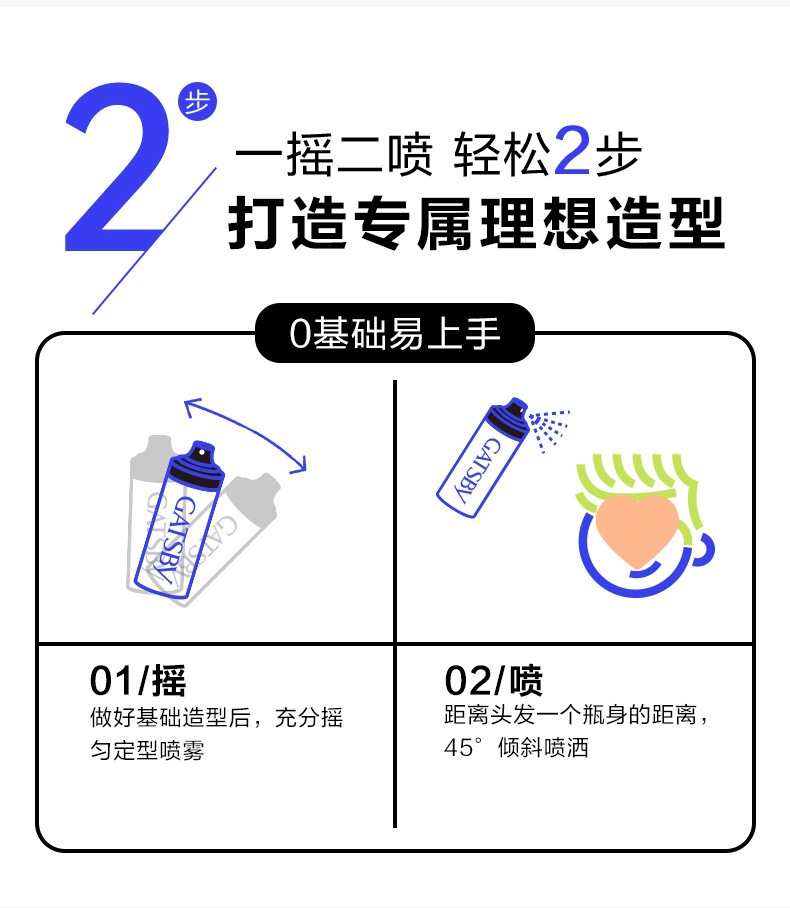 2 步

一摇二喷 轻松2步
打造专属理想造型

0基础易上手

GATSBY GATSBY GATSBY

GATSBY

01/摇
做好基础造型后，充分摇匀定型喷雾

02/喷
距离头发一个瓶身的距离，45° 倾斜喷洒