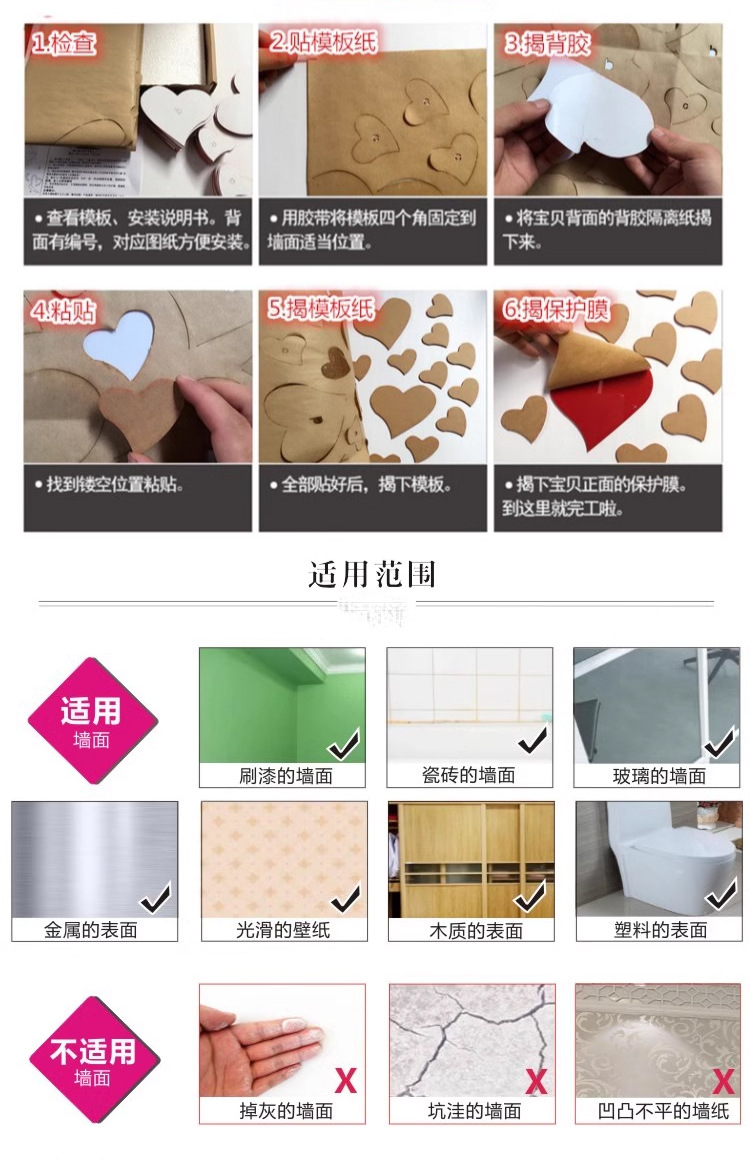 1.检查

• 查看模板、安装说明书。背面有编号，对应图纸方便安装。

2.贴模板纸

• 用胶带将模板四个角固定到墙面适当位置。

3.揭背胶

• 将宝贝背面的背胶隔离纸揭下来。

4.粘贴

• 找到镂空位置粘贴。

5.揭模板纸

• 全部贴好后，揭下模板。

6.揭保护膜

• 揭下宝贝正面的保护膜。到这里就完工啦。

适用范围

适用
墙面

刷漆的墙面

瓷砖的墙面

玻璃的墙面

金属的表面

光滑的壁纸

木质的表面

塑料的表面

不适用
墙面

X
掉灰的墙面

X
坑洼的墙面

X
凹凸不平的墙纸