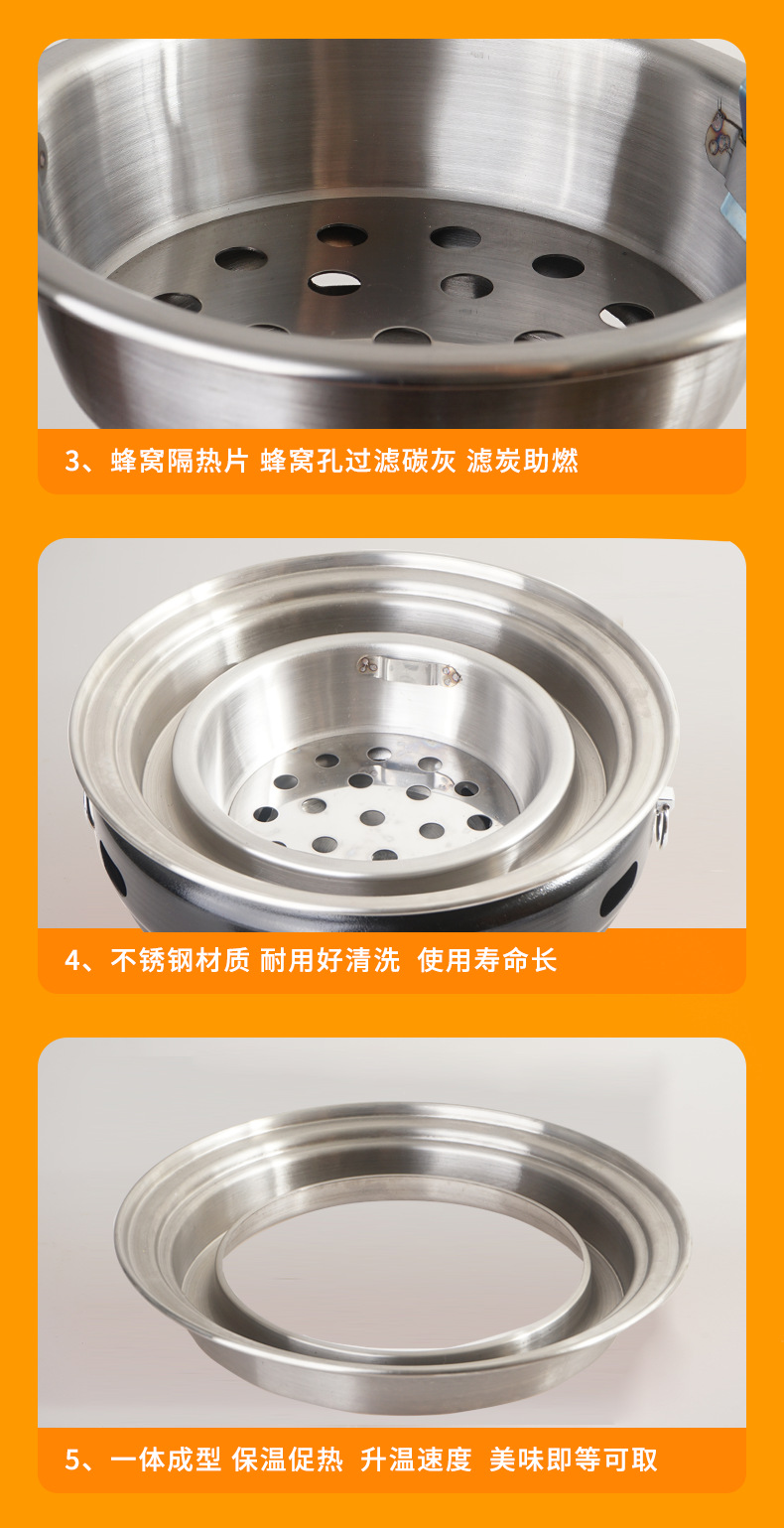 3、蜂窝隔热片 蜂窝孔过滤碳灰 滤炭助燃

4、不锈钢材质 耐用好清洗 使用寿命长

5、一体成型 保温促热 升温速度 美味即等可取