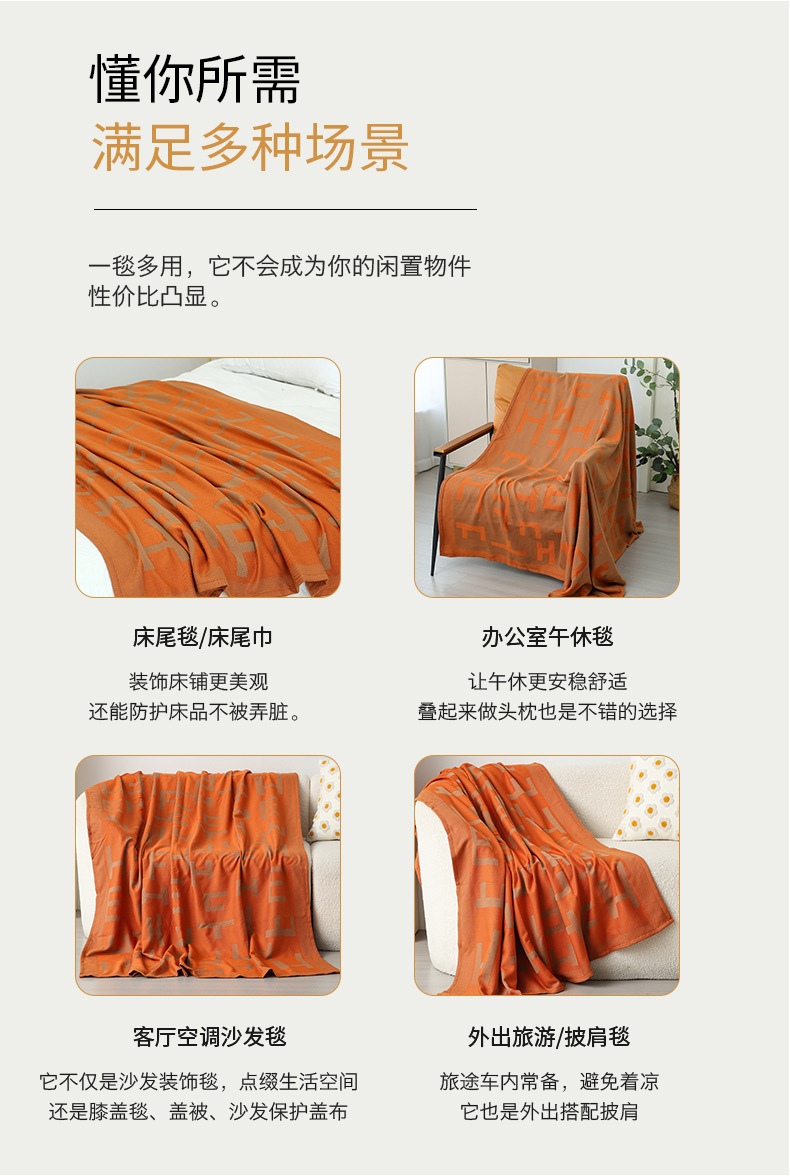 懂你所需
满足多种场景

一毯多用，它不会成为你的闲置物件
性价比凸显。

床尾毯/床尾巾

装饰床铺更美观
还能防护床品不被弄脏。

办公室午休毯

让午休更安稳舒适
叠起来做头枕也是不错的选择

客厅空调沙发毯

它不仅是沙发装饰毯，点缀生活空间
还是膝盖毯、盖被、沙发保护盖布

外出旅游/披肩毯

旅途车内常备，避免着凉
它也是外出搭配披肩