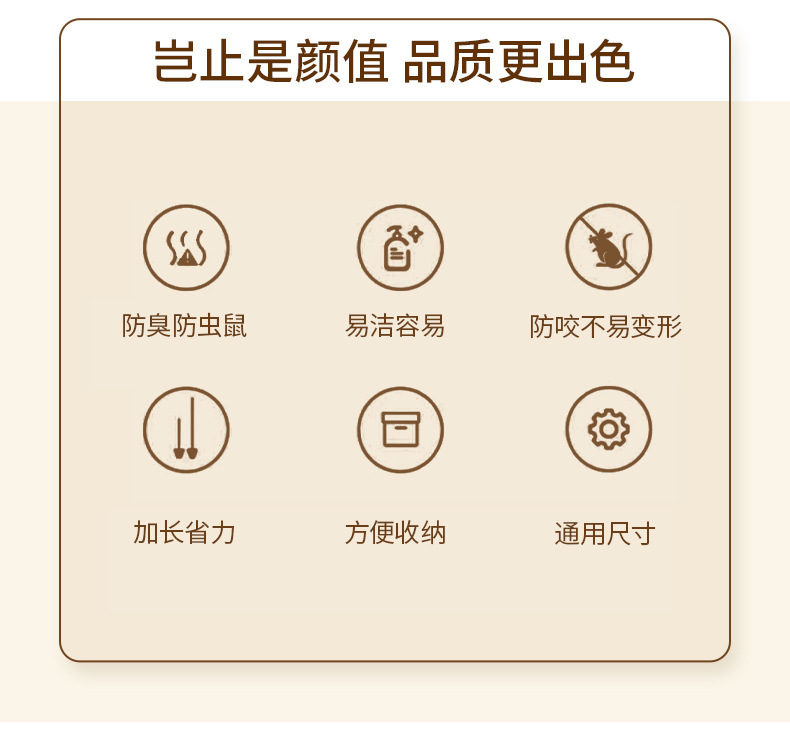 岂止是颜值 品质更出色

防臭防虫鼠

易洁容易

防咬不易变形

加长省力

方便收纳

通用尺寸