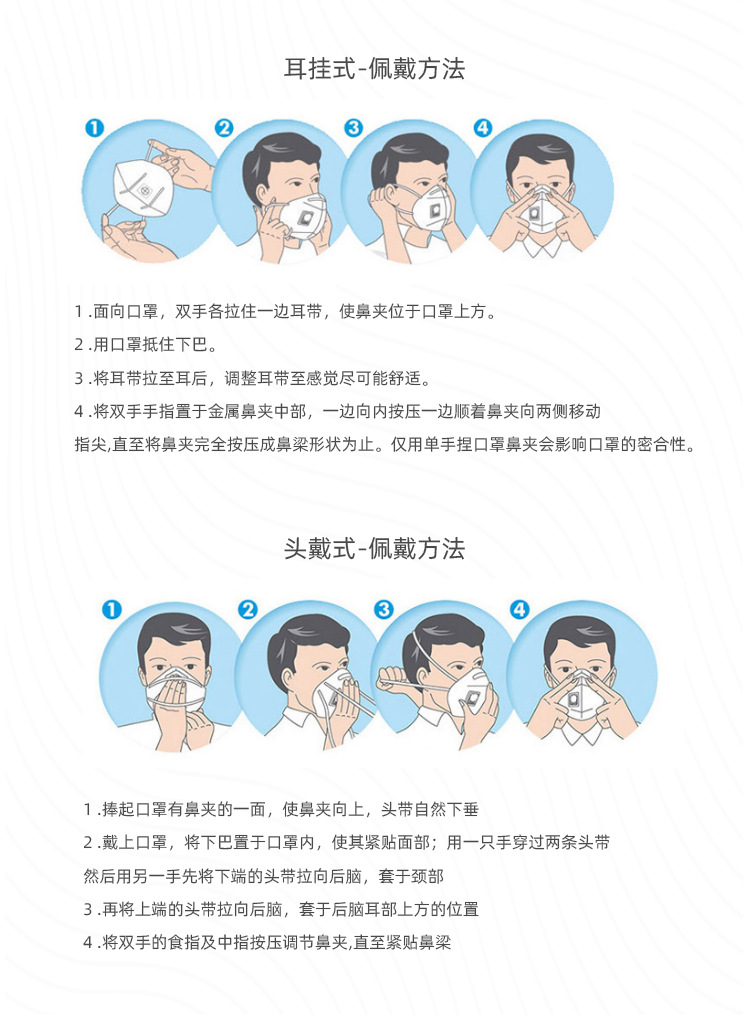 耳挂式-佩戴方法

1
2
3
4

1 .面向口罩，双手各拉住一边耳带，使鼻夹位于口罩上方。

2 .用口罩抵住下巴。

3 .将耳带拉至耳后，调整耳带至感觉尽可能舒适。

4 .将双手手指置于金属鼻夹中部，一边向内按压一边顺着鼻夹向两侧移动指尖,直至将鼻夹完全按压成鼻梁形状为止。仅用单手捏口罩鼻夹会影响口罩的密合性。

头戴式-佩戴方法

1
2
3
4

1 .捧起口罩有鼻夹的一面，使鼻夹向上，头带自然下垂

2 .戴上口罩，将下巴置于口罩内，使其紧贴面部；用一只手穿过两条头带然后用另一手先将下端的头带拉向后脑，套于颈部

3 .再将上端的头带拉向后脑，套于后脑耳部上方的位置

4 .将双手的食指及中指按压调节鼻夹,直至紧贴鼻梁