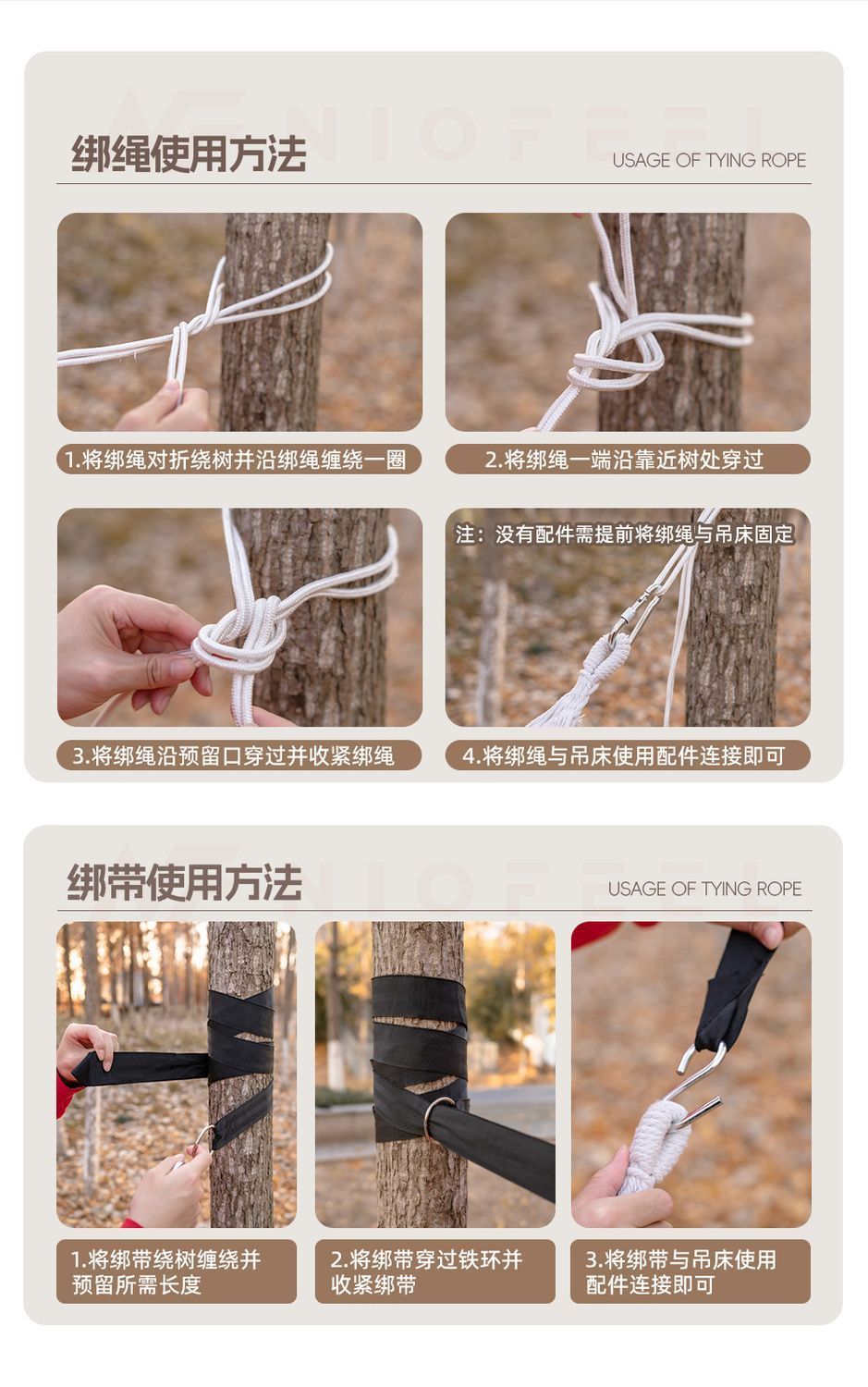 NIOFEEL

绑绳使用方法

USAGE OF TYING ROPE

1.将绑绳对折绕树并沿绑绳缠绕一圈

2.将绑绳一端沿靠近树处穿过

3.将绑绳沿预留口穿过并收紧绑绳

注：没有配件需提前将绑绳与吊床固定

4.将绑绳与吊床使用配件连接即可

NIOFEEL

绑带使用方法

USAGE OF TYING ROPE

1.将绑带绕树缠绕并预留所需长度

2.将绑带穿过铁环并收紧绑带

3.将绑带与吊床使用配件连接即可