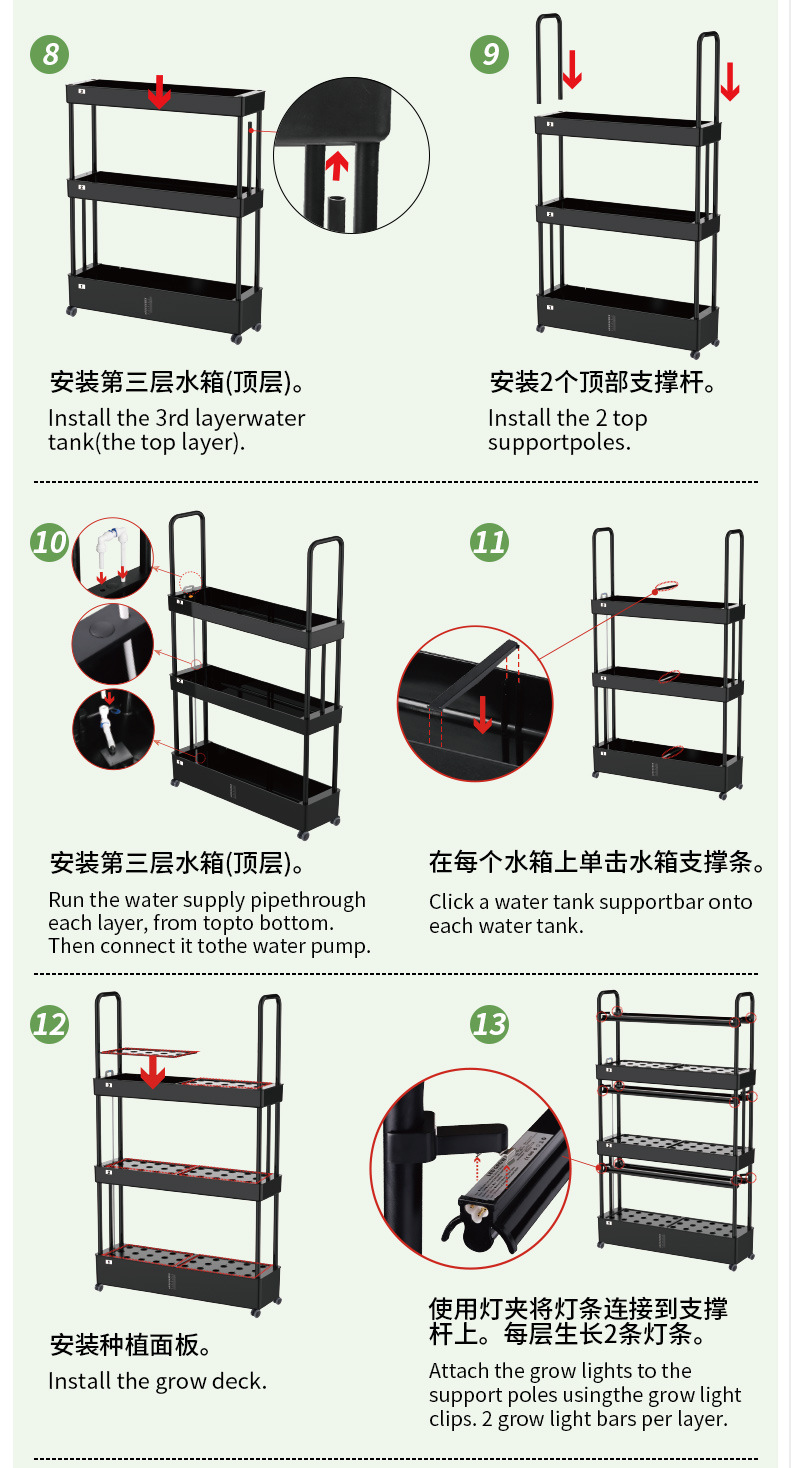 8

安装第三层水箱(顶层)。

Install the 3rd layerwater tank(the top layer).

9

安装2个顶部支撑杆。

Install the 2 top supportpoles.

10

安装第三层水箱(顶层)。

Run the water supply pipethrough each layer, from topto bottom. Then connect it tothe water pump.

11

在每个水箱上单击水箱支撑条。

Click a water tank supportbar onto each water tank.

12

安装种植面板。

Install the grow deck.

13

使用灯夹将灯条连接到支撑杆上。每层生长2条灯条。

Attach the grow lights to the support poles usingthe grow light clips. 2 grow light bars per layer.