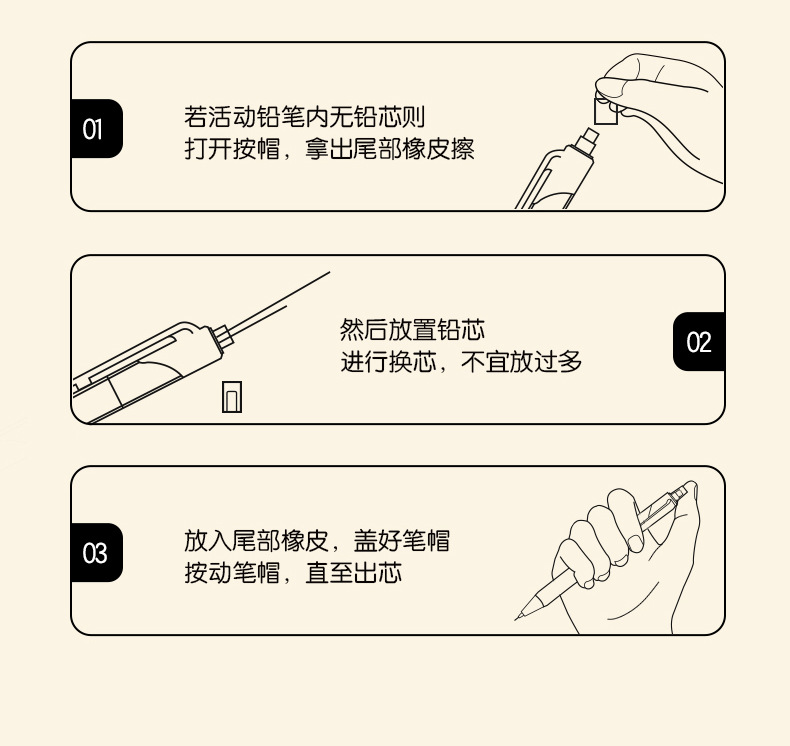 01

若活动铅笔内无铅芯则
打开按帽，拿出尾部橡皮擦

然后放置铅芯
进行换芯，不宜放过多

02

03

放入尾部橡皮，盖好笔帽
按动笔帽，直至出芯