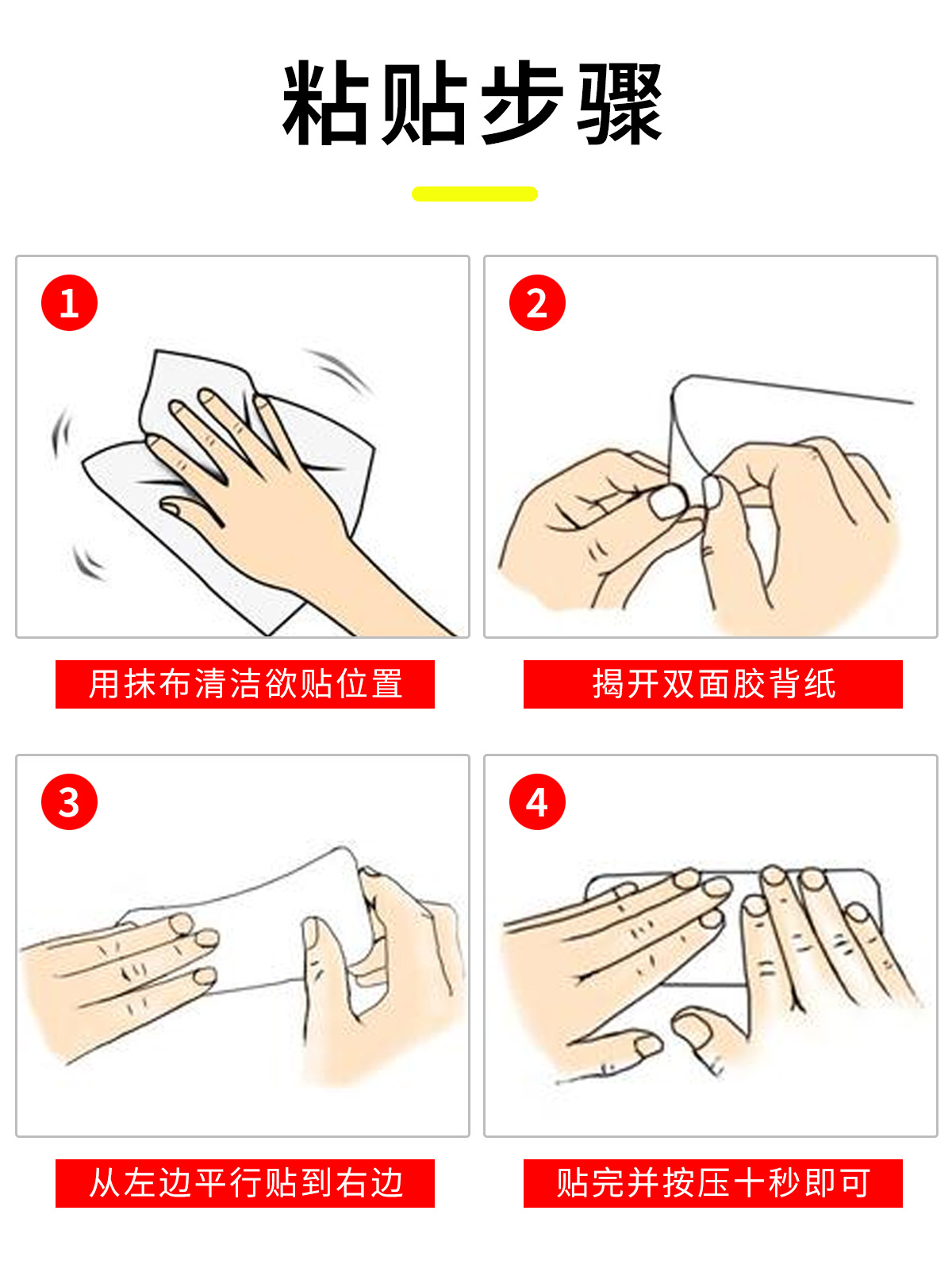 粘贴步骤

1

用抹布清洁欲贴位置

2

揭开双面胶背纸

3

从左边平行贴到右边

4

贴完并按压十秒即可