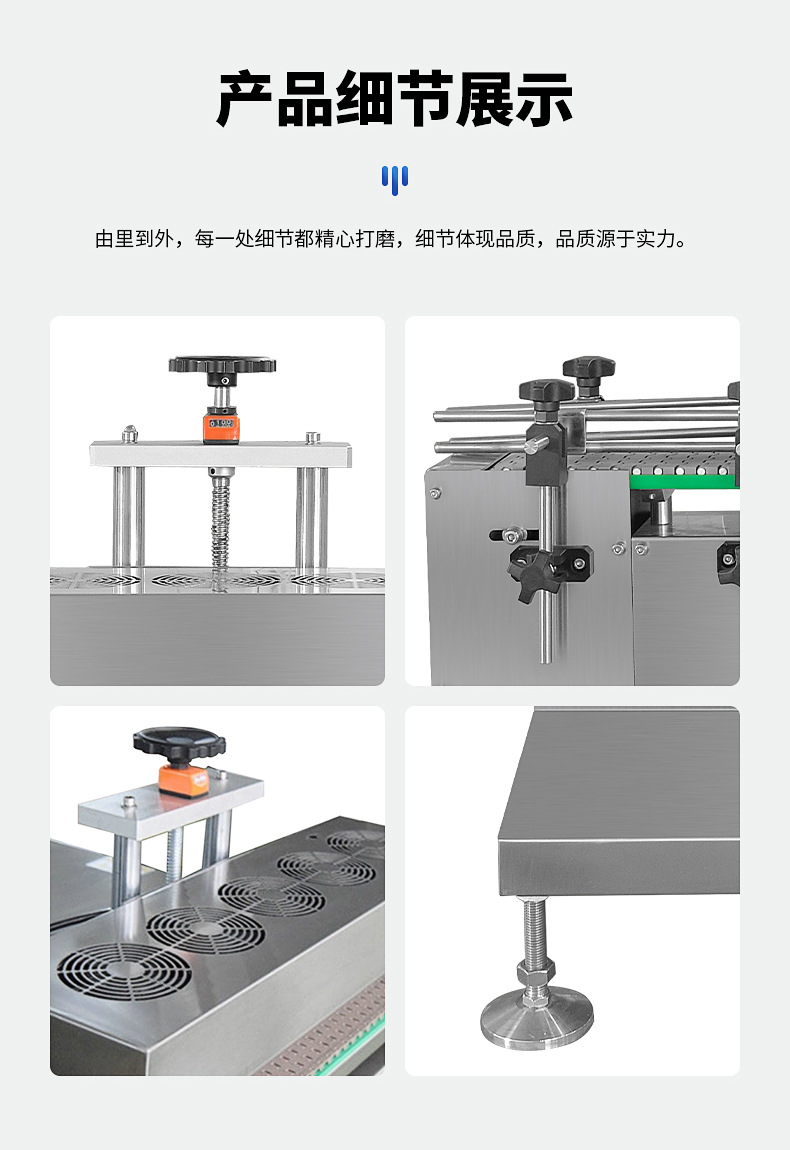 产品细节展示

由里到外，每一处细节都精心打磨，细节体现品质，品质源于实力。