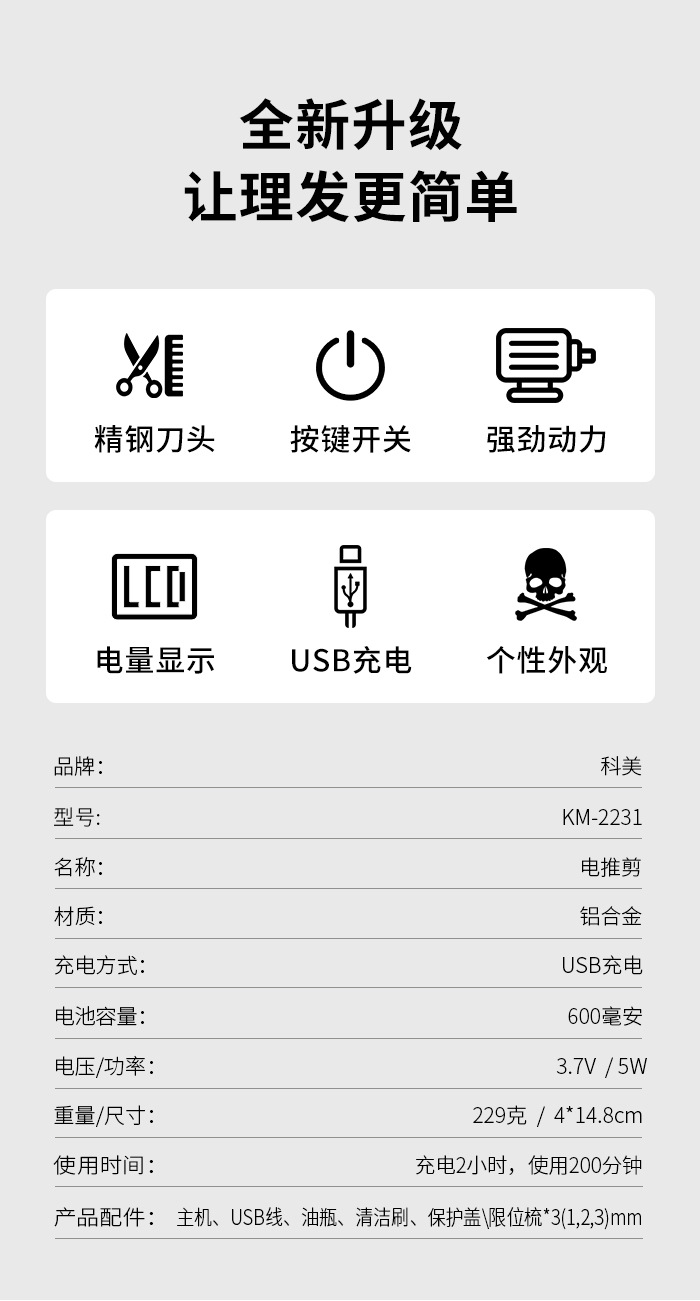 全新升级
让理发更简单

精钢刀头

按键开关

强劲动力

LCD

电量显示

USB充电

个性外观

品牌: 科美

型号: KM-2231

名称: 电推剪

材质: 铝合金

充电方式: USB充电

电池容量: 600毫安

电压/功率: 3.7V / 5W

重量/尺寸: 229克 / 4*14.8cm

使用时间: 充电2小时，使用200分钟

产品配件: 主机、USB线、油瓶、清洁刷、保护盖\限位梳*3(1,2,3)mm