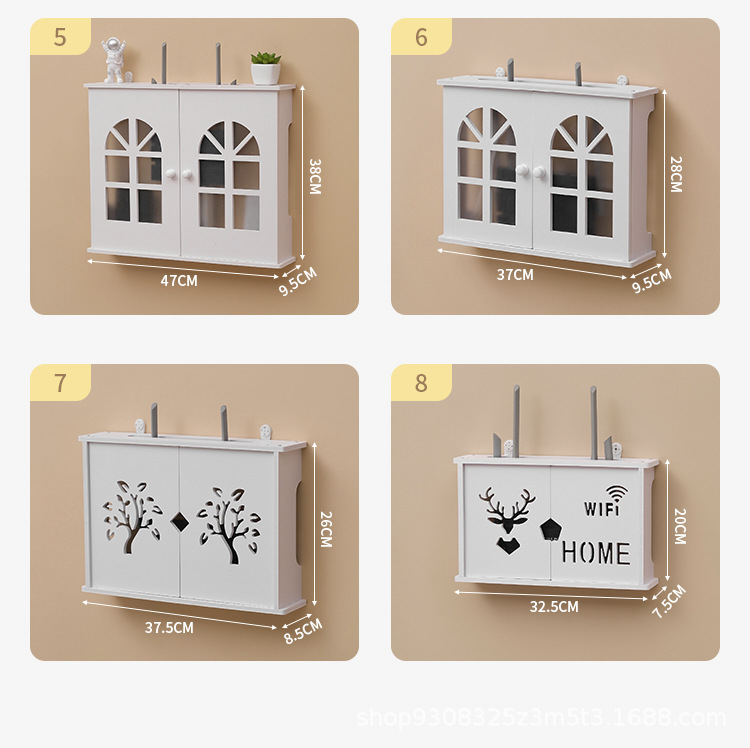 5

38CM

47CM

9.5CM

6

28CM

37CM

9.5CM

7

26CM

37.5CM

8.5CM

8

WIFI

HOME

20CM

32.5CM

7.5CM

shop9308325z3m5t3.1688.com