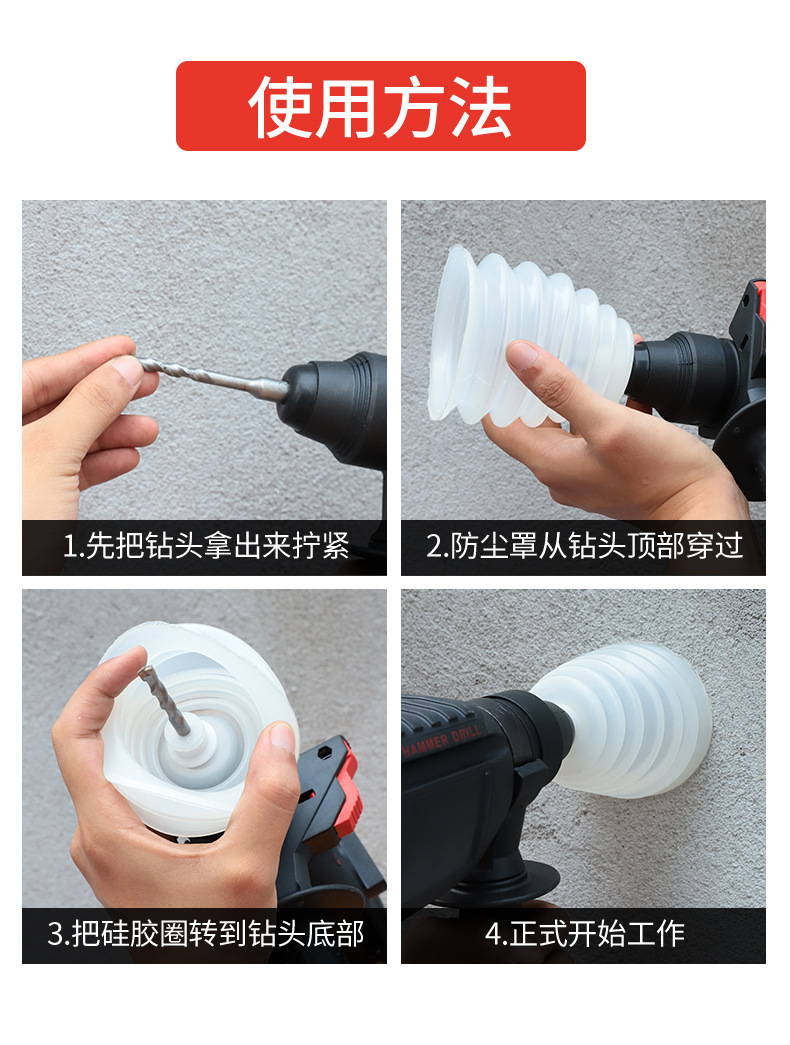 使用方法

1.先把钻头拿出来拧紧

2.防尘罩从钻头顶部穿过

3.把硅胶圈转到钻头底部

HAMMER DRILL

4.正式开始工作