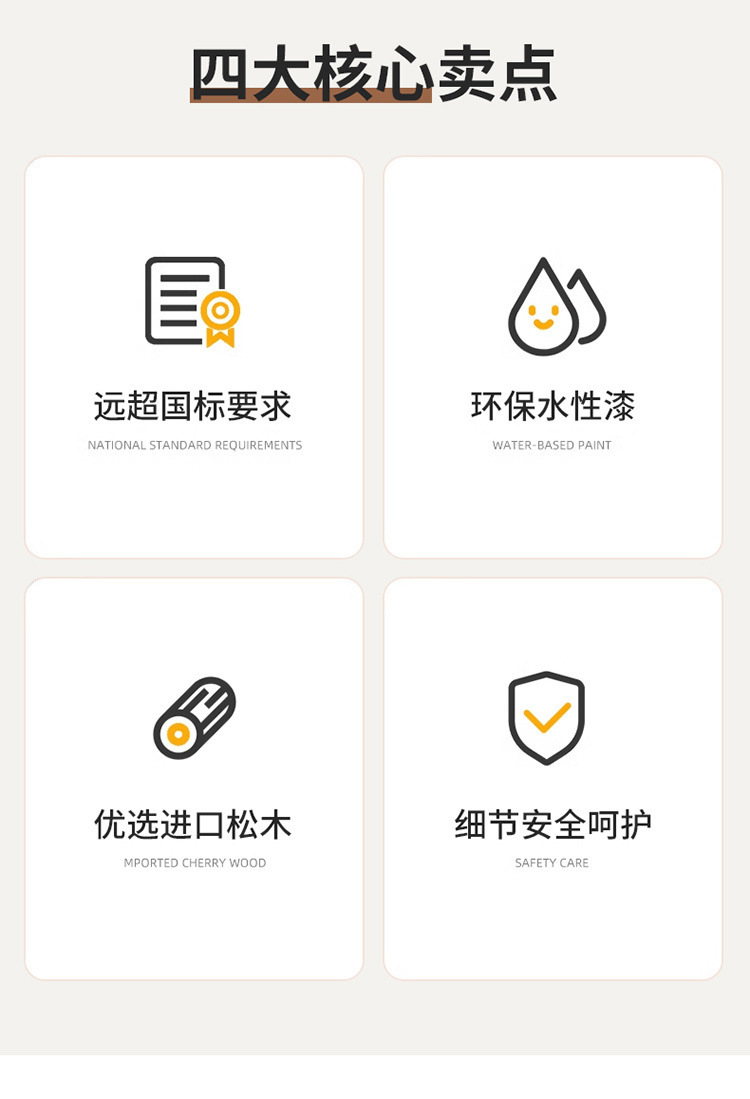 四大核心卖点

远超国标要求

NATIONAL STANDARD REQUIREMENTS

环保水性漆

WATER-BASED PAINT

优选进口松木

MPORTED CHERRY WOOD

细节安全呵护

SAFETY CARE