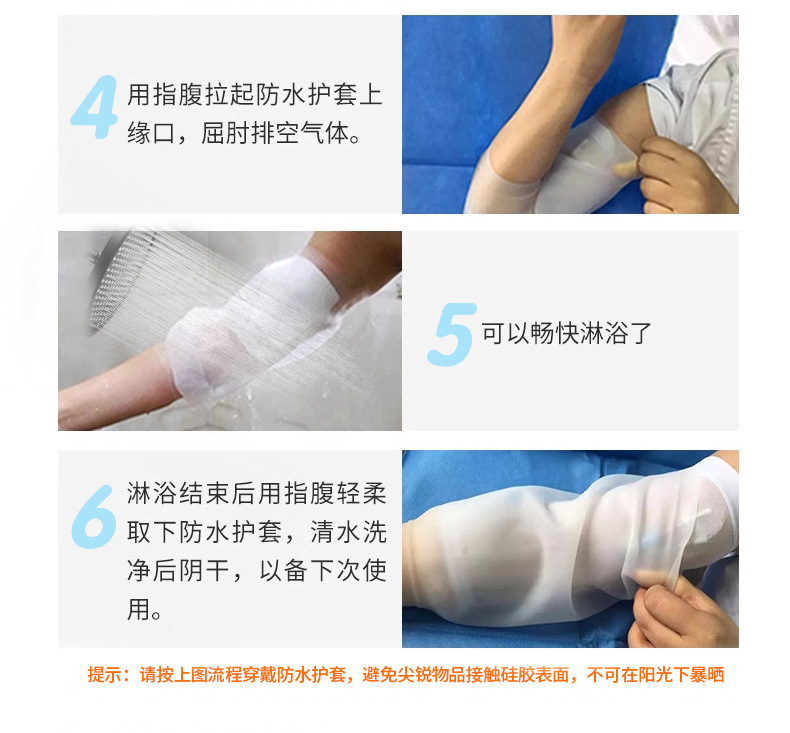 4 用指腹拉起防水护套上缘口，屈肘排空气体。

5 可以畅快淋浴了

6 淋浴结束后用指腹轻柔取下防水护套，清水洗净后阴干，以备下次使用。

提示：请按上图流程穿戴防水护套，避免尖锐物品接触硅胶表面，不可在阳光下暴晒