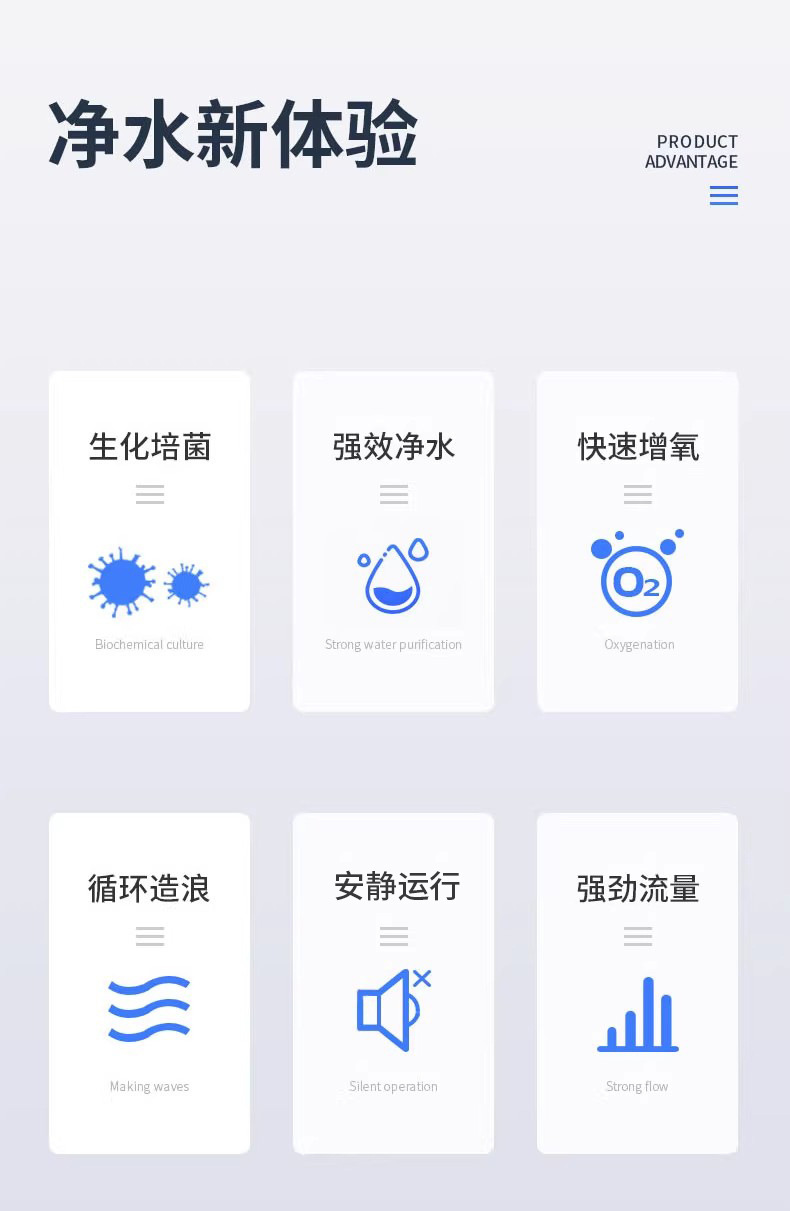 净水新体验

PRODUCT
ADVANTAGE

生化培菌

Biochemical culture

强效净水

Strong water purification

快速增氧

$O_2$

Oxygenation

循环造浪

Making waves

安静运行

Silent operation

强劲流量

Strong flow