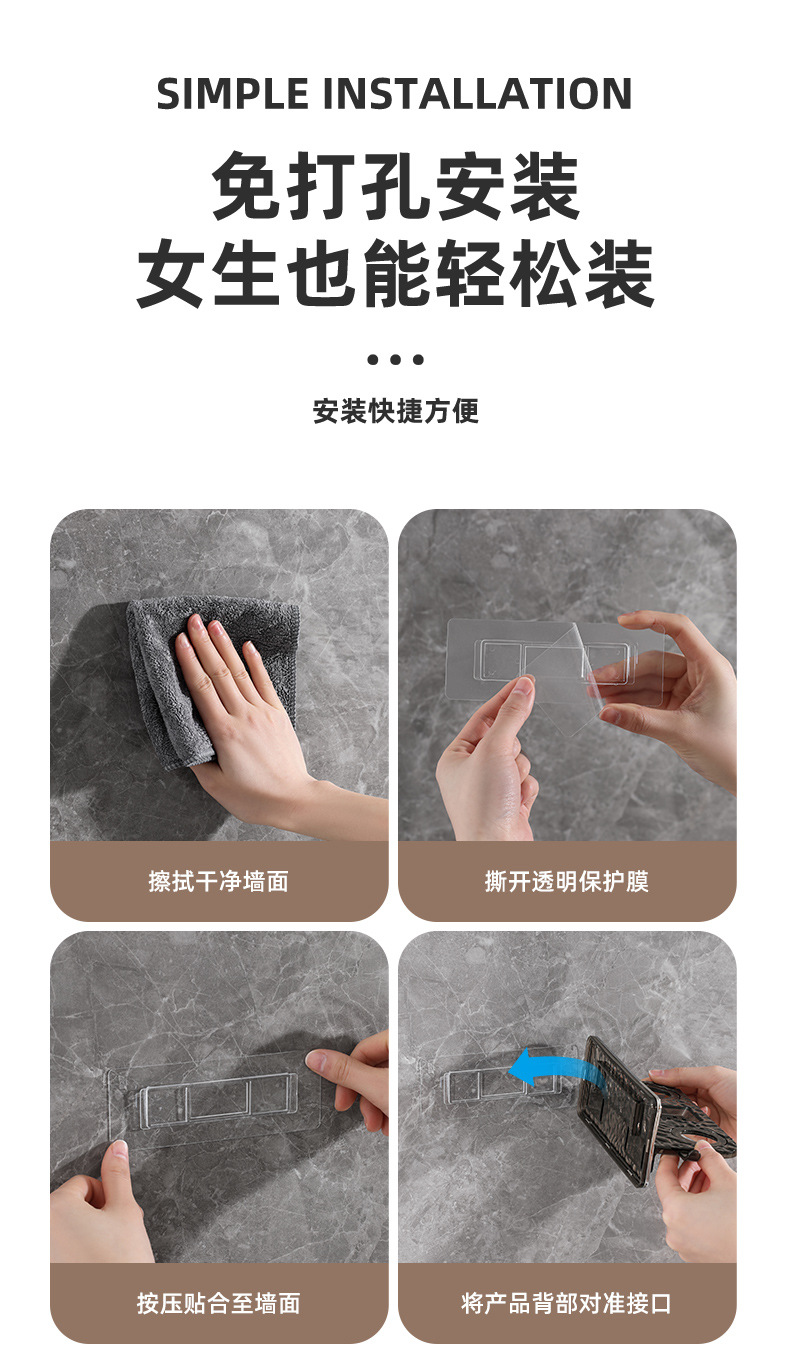 SIMPLE INSTALLATION

免打孔安装
女生也能轻松装

安装快捷方便

擦拭干净墙面

撕开透明保护膜

按压贴合至墙面

将产品背部对准接口