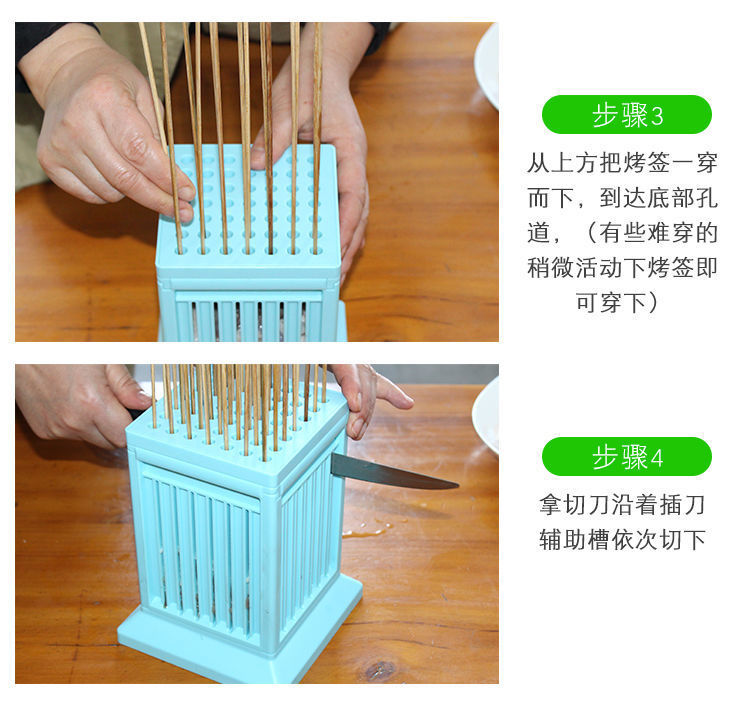 步骤3

从上方把烤签一穿而下，到达底部孔道，（有些难穿的稍微活动下烤签即可穿下）

步骤4

拿切刀沿着插刀辅助槽依次切下