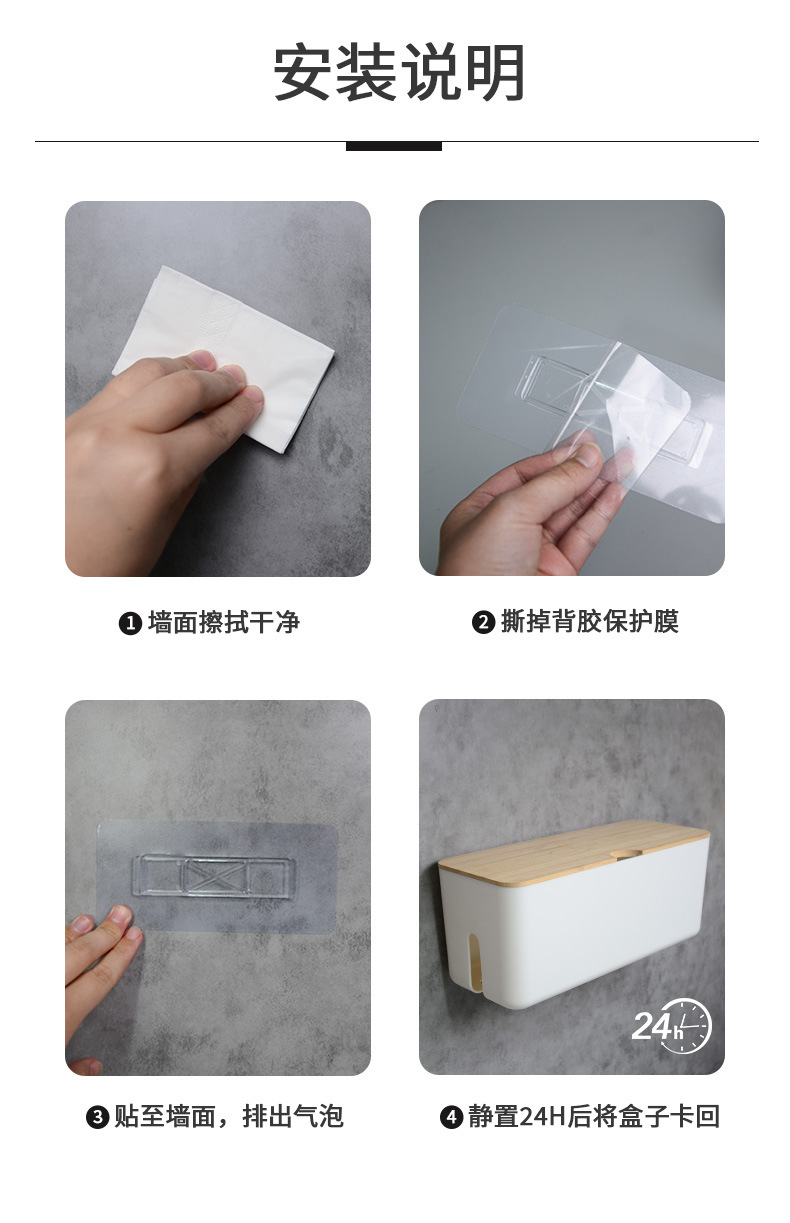 安装说明

❶ 墙面擦拭干净

❷ 撕掉背胶保护膜

❸ 贴至墙面，排出气泡

24h

❹ 静置24H后将盒子卡回