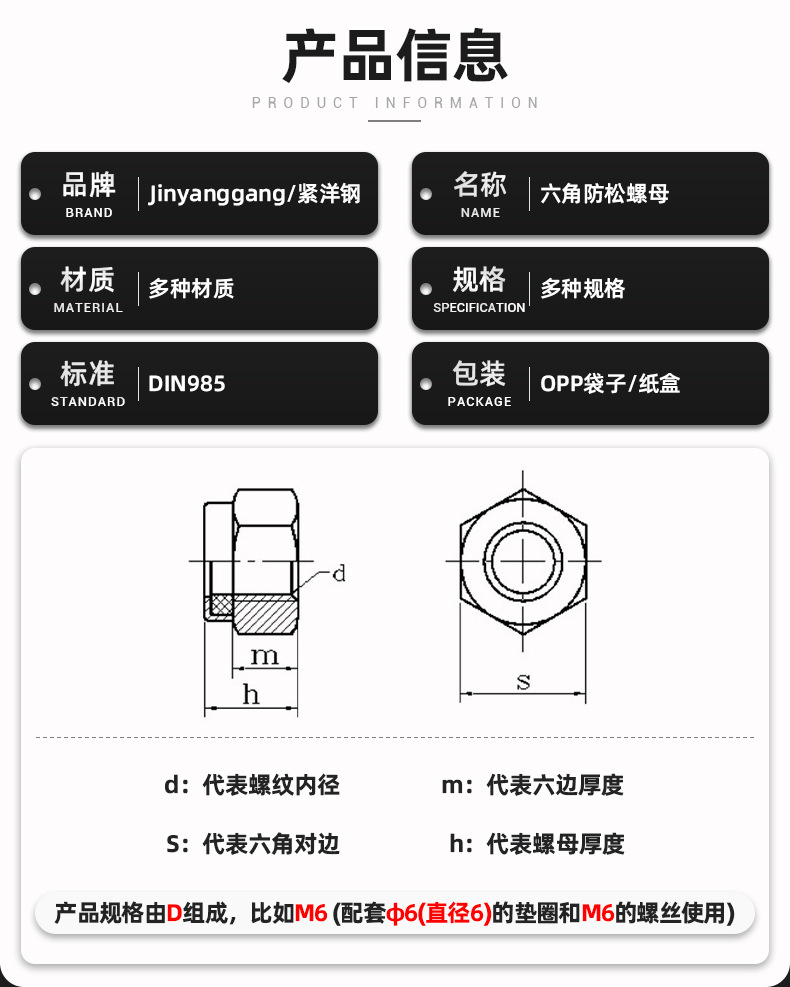 产品信息
PRODUCT INFORMATION

品牌
BRAND
Jinyanggang/紧洋钢

名称
NAME
六角防松螺母

材质
MATERIAL
多种材质

规格
SPECIFICATION
多种规格

标准
STANDARD
DIN985

包装
PACKAGE
OPP袋子/纸盒

d
m
h
s

d：代表螺纹内径
m：代表六边厚度
S：代表六角对边
h：代表螺母厚度

产品规格由D组成，比如M6 (配套φ6(直径6)的垫圈和M6的螺丝使用)