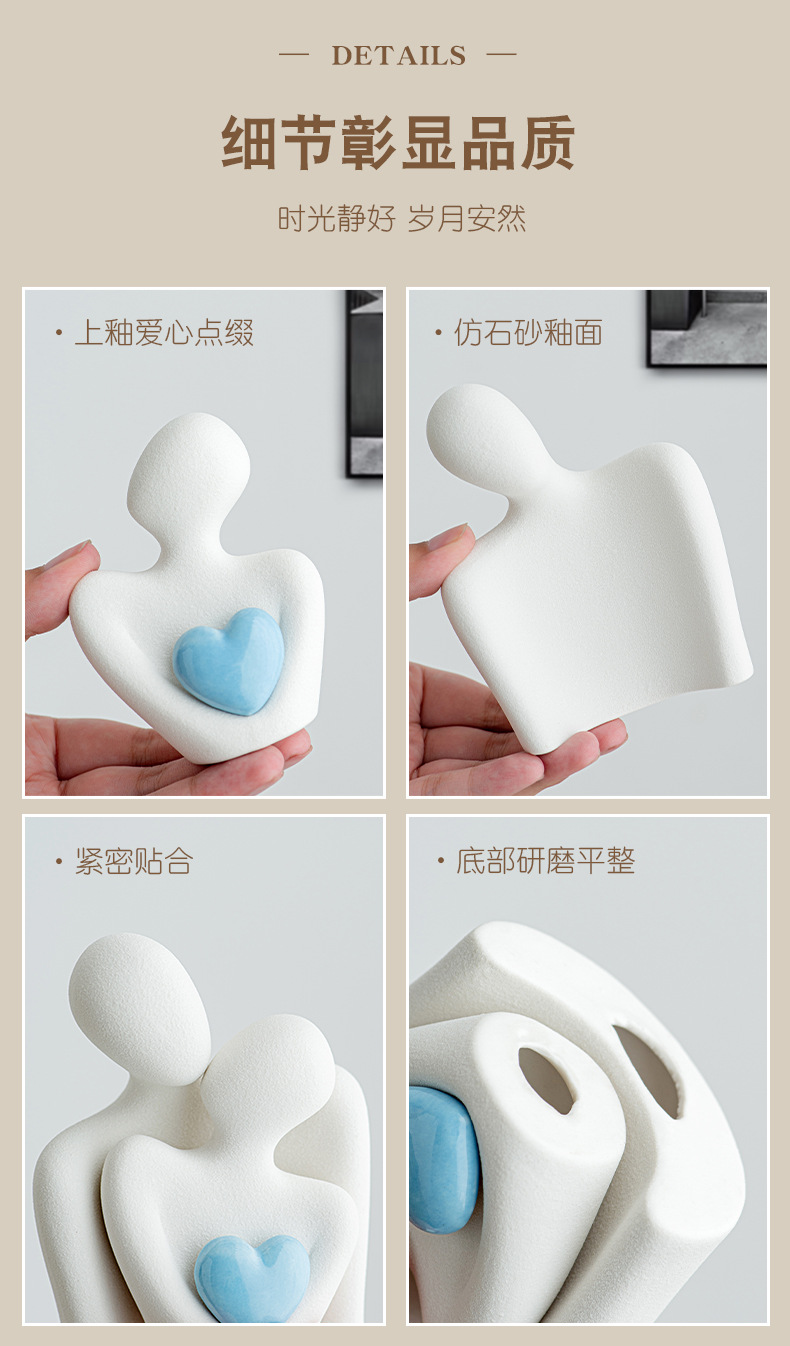 — DETAILS —

细节彰显品质

时光静好 岁月安然

· 上釉爱心点缀

· 仿石砂釉面

· 紧密贴合

· 底部研磨平整