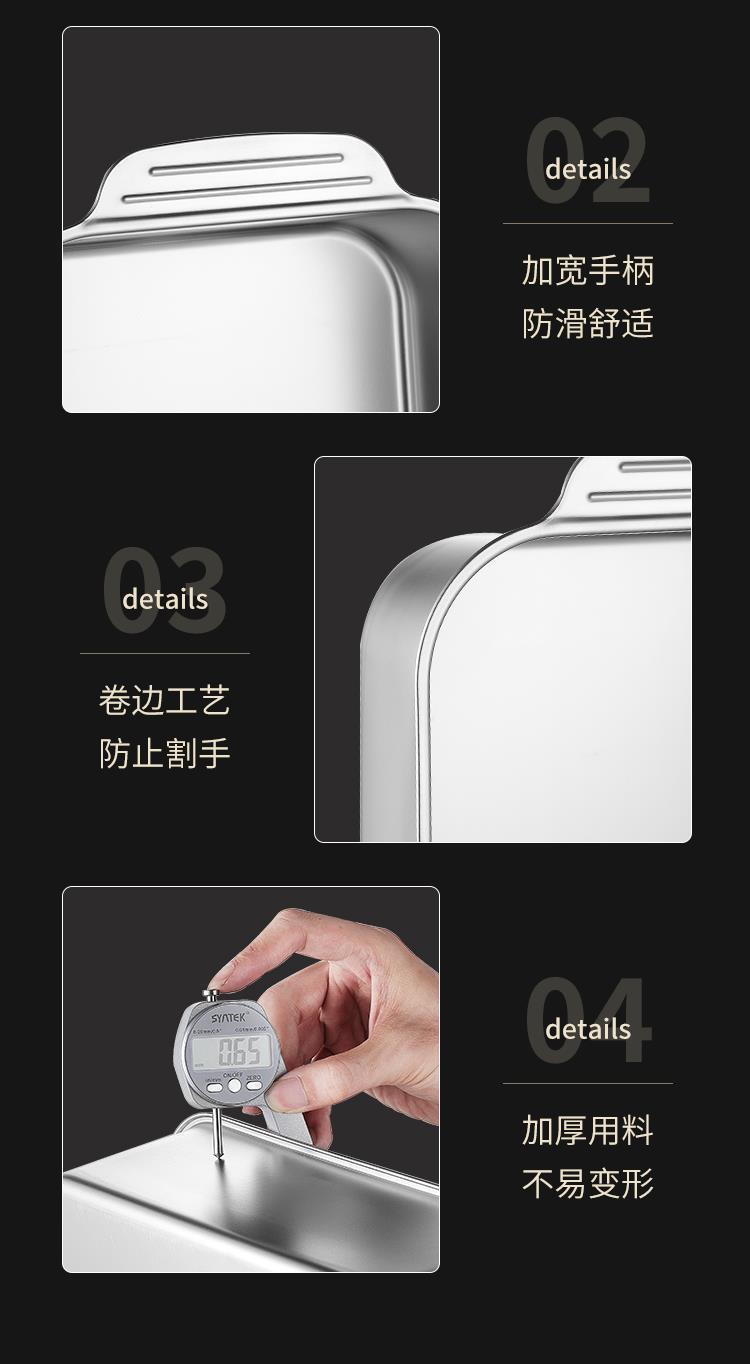 02
details
加宽手柄
防滑舒适

03
details
卷边工艺
防止割手

SYNTEK
0.65
ON/OFF
ZERO

04
details
加厚用料
不易变形