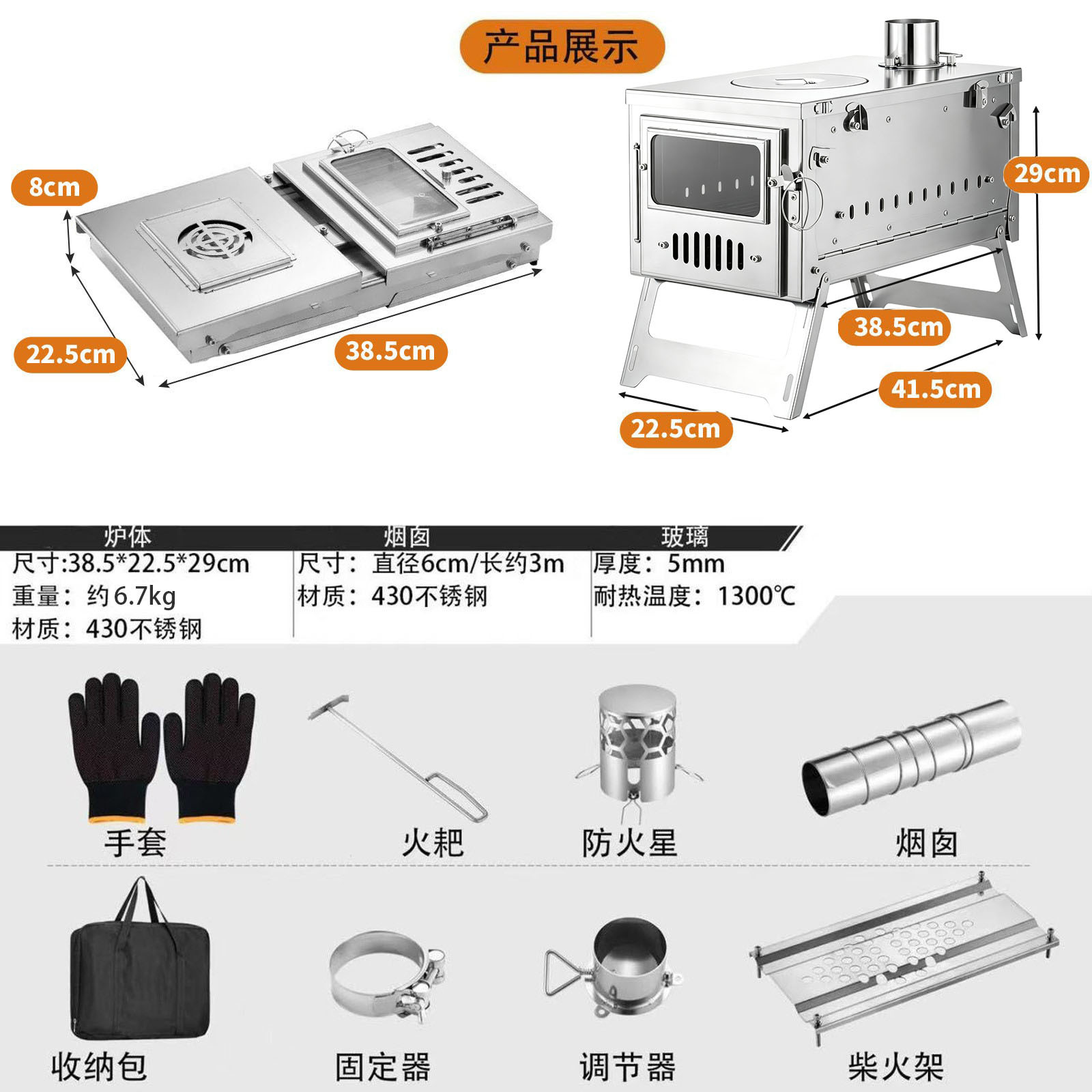 产品展示

8cm

22.5cm

38.5cm

29cm

38.5cm

41.5cm

22.5cm

炉体
尺寸:38.5*22.5*29cm
重量：约6.7kg
材质：430不锈钢

烟囱
尺寸：直径6cm/长约3m
材质：430不锈钢

玻璃
厚度：5mm
耐热温度：1300℃

手套

火耙

防火星

烟囱

收纳包

固定器

调节器

柴火架