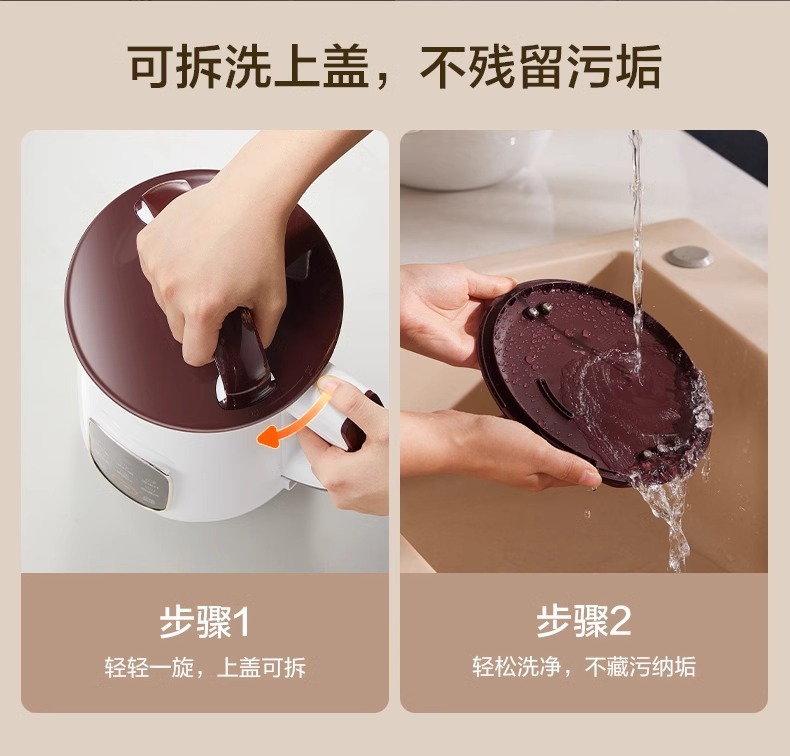 可拆洗上盖，不残留污垢

步骤1
轻轻一旋，上盖可拆

步骤2
轻松洗净，不藏污纳垢