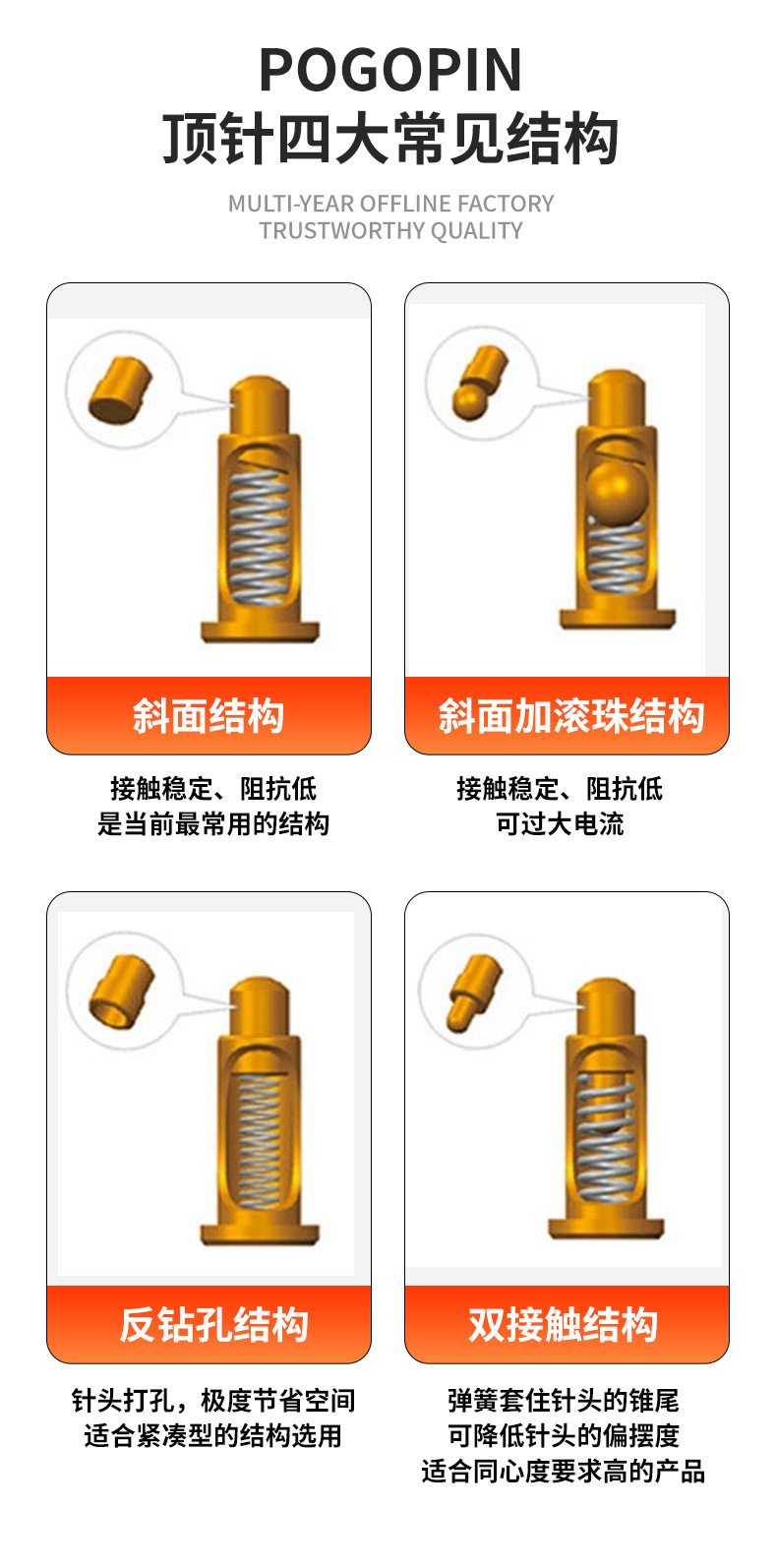 POGOPIN
顶针四大常见结构

MULTI-YEAR OFFLINE FACTORY
TRUSTWORTHY QUALITY

斜面结构

接触稳定、阻抗低
是当前最常用的结构

斜面加滚珠结构

接触稳定、阻抗低
可过大电流

反钻孔结构

针头打孔，极度节省空间
适合紧凑型的结构选用

双接触结构

弹簧套住针头的锥尾
可降低针头的偏摆度
适合同心度要求高的产品