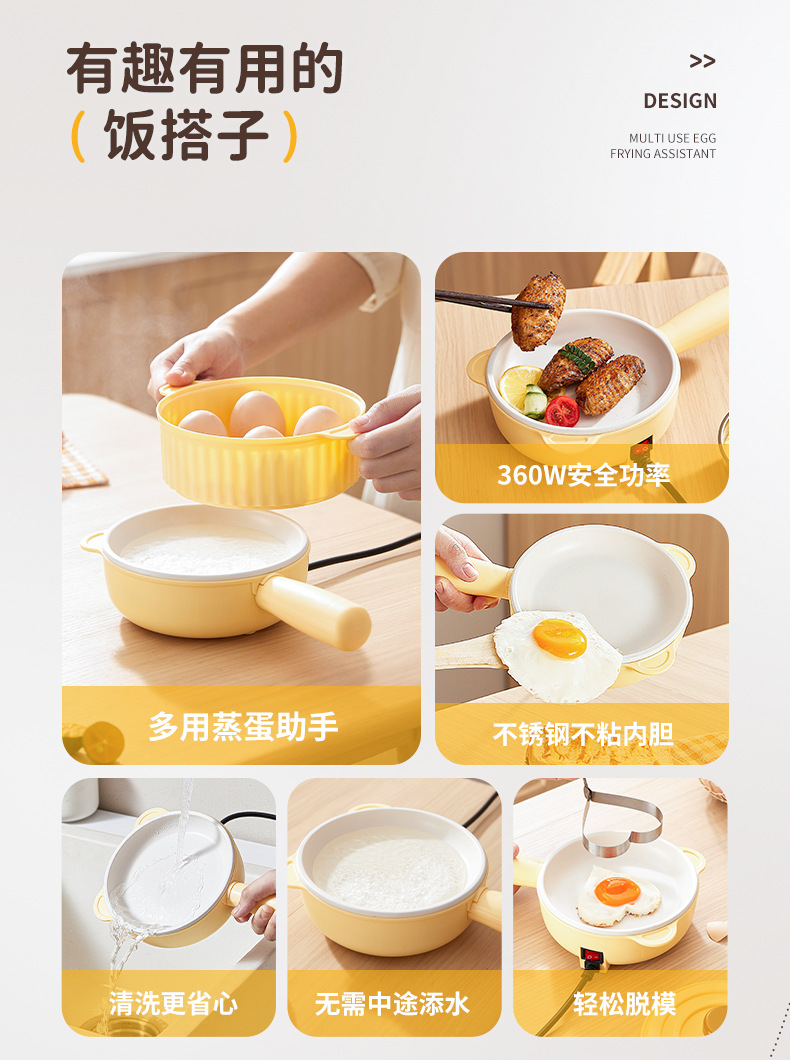 有趣有用的
( 饭搭子 )

>>
DESIGN
MULTI USE EGG
FRYING ASSISTANT

多用蒸蛋助手

360W安全功率

不锈钢不粘内胆

清洗更省心

无需中途添水

轻松脱模