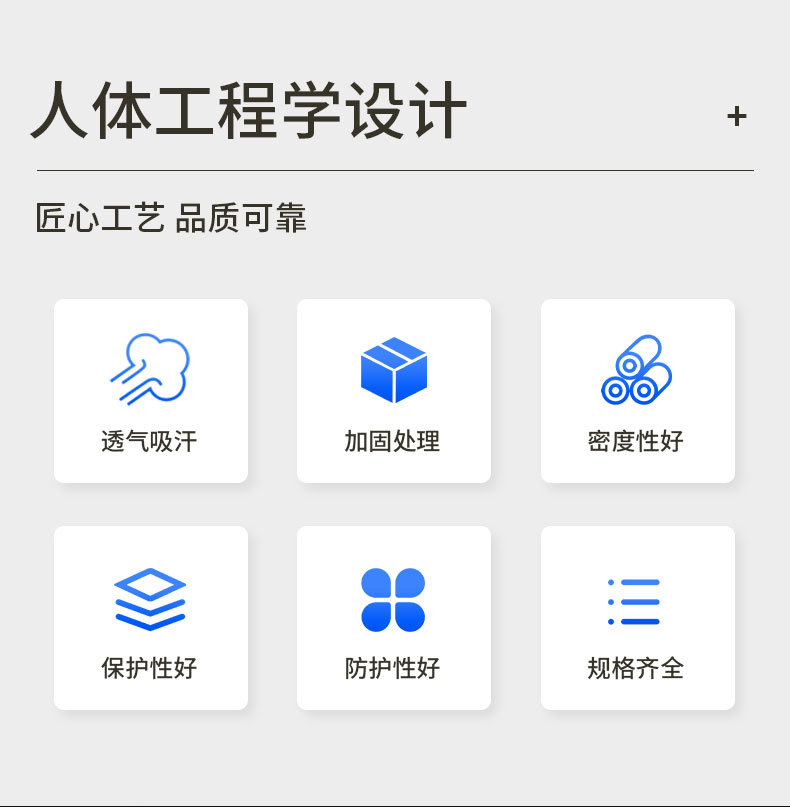 人体工程学设计

+

匠心工艺 品质可靠

透气吸汗

加固处理

密度性好

保护性好

防护性好

规格齐全