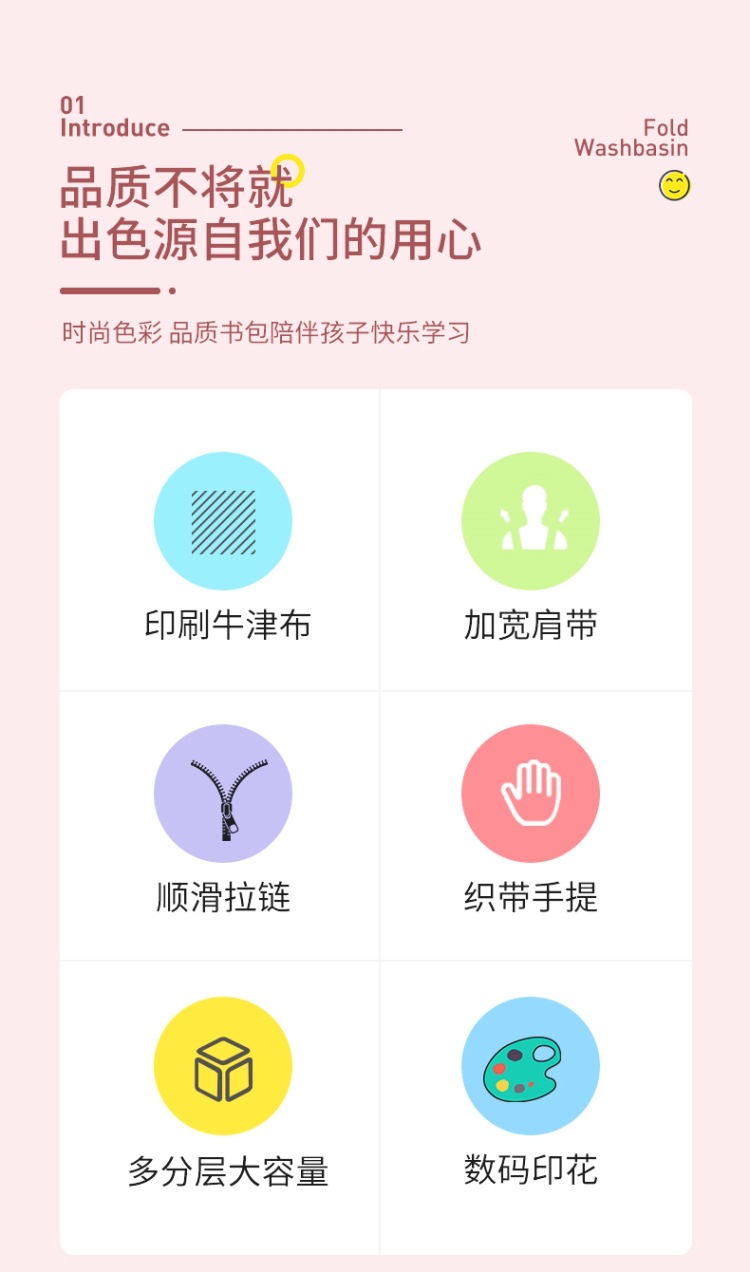 01
Introduce

Fold
Washbasin

品质不将就
出色源自我们的用心

时尚色彩 品质书包陪伴孩子快乐学习

印刷牛津布

加宽肩带

顺滑拉链

织带手提

多分层大容量

数码印花