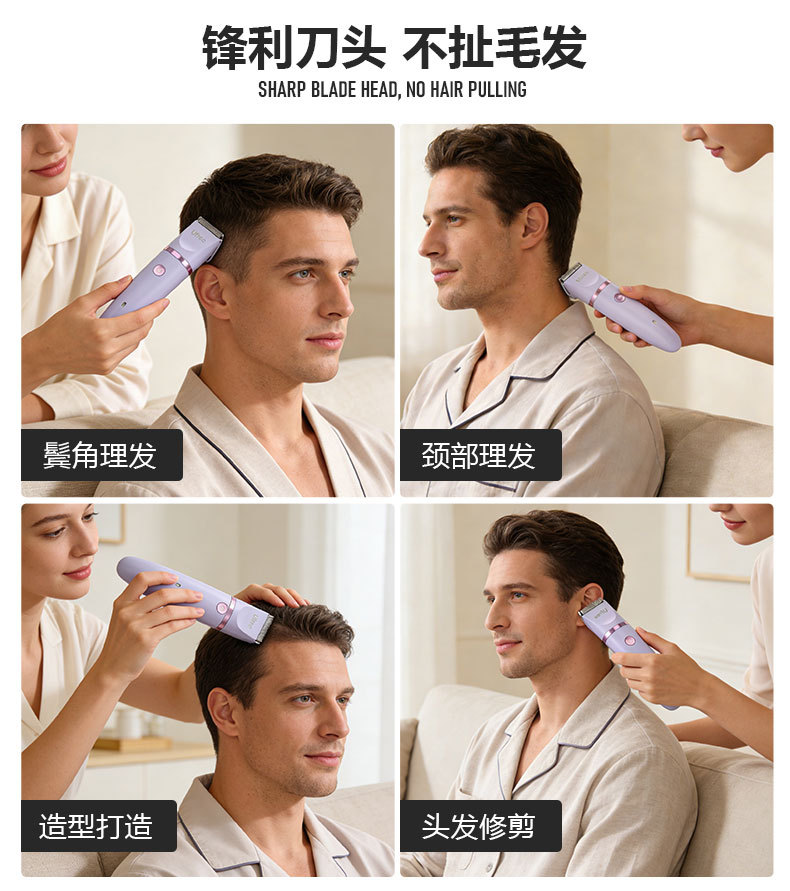 锋利刀头 不扯毛发
SHARP BLADE HEAD, NO HAIR PULLING

鬓角理发

颈部理发

造型打造

头发修剪