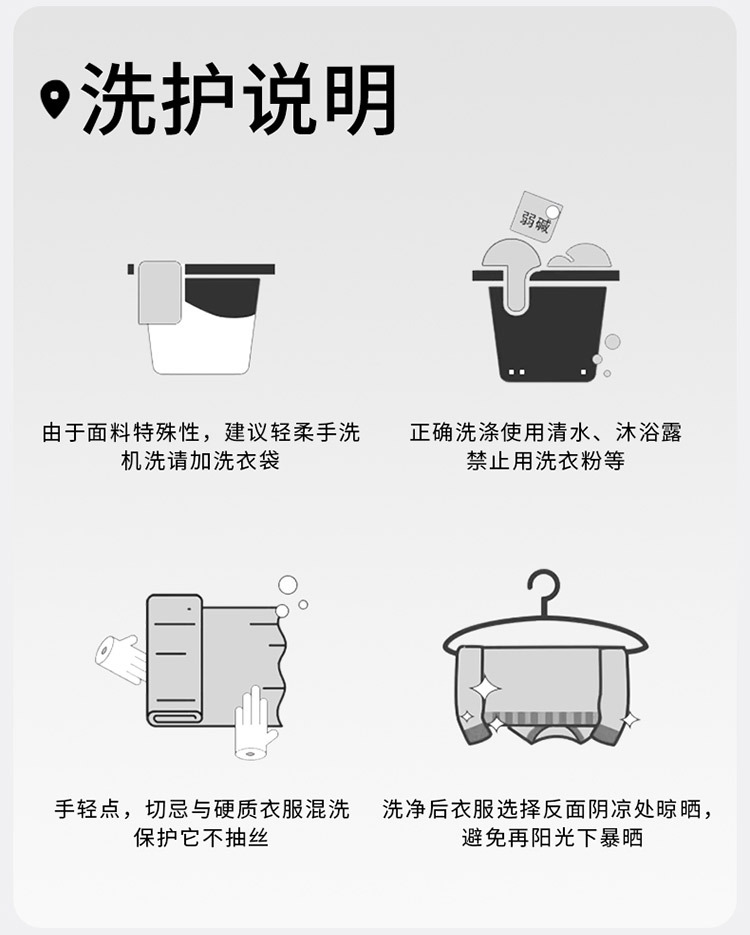 洗护说明

弱碱

由于面料特殊性，建议轻柔手洗
机洗请加洗衣袋

正确洗涤使用清水、沐浴露
禁止用洗衣粉等

手轻点，切忌与硬质衣服混洗
保护它不抽丝

洗净后衣服选择反面阴凉处晾晒，
避免再阳光下暴晒