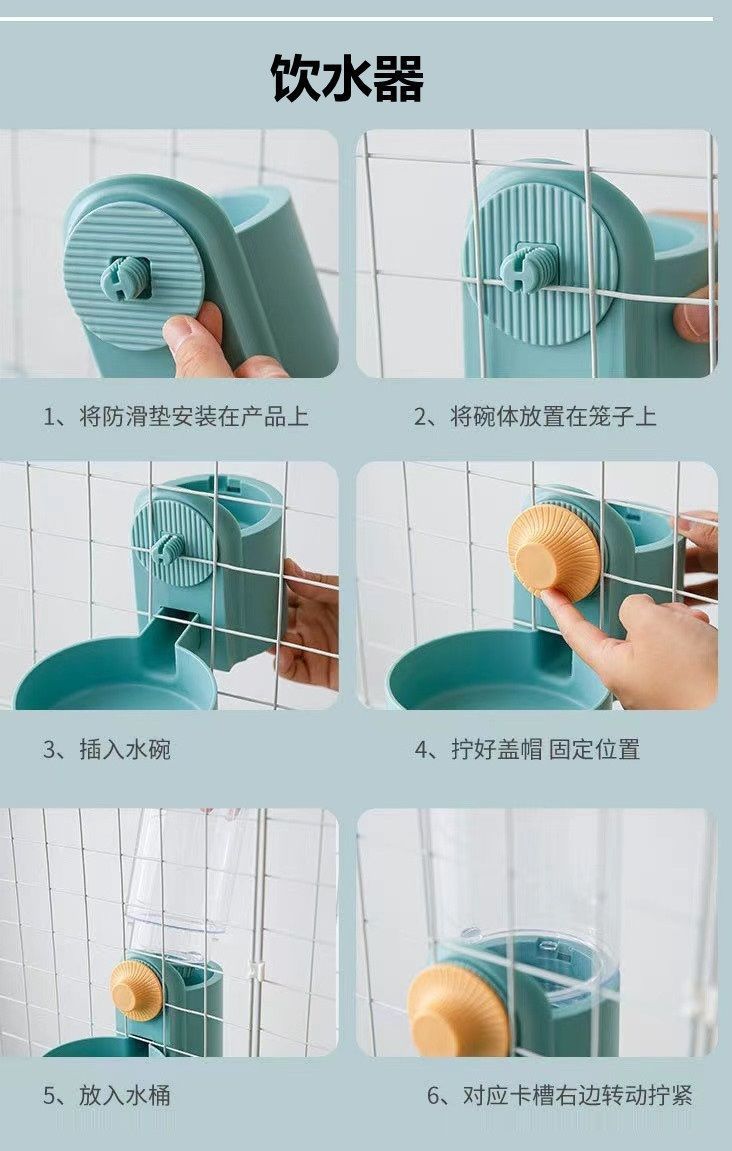 饮水器

1、将防滑垫安装在产品上

2、将碗体放置在笼子上

3、插入水碗

4、拧好盖帽 固定位置

5、放入水桶

6、对应卡槽右边转动拧紧