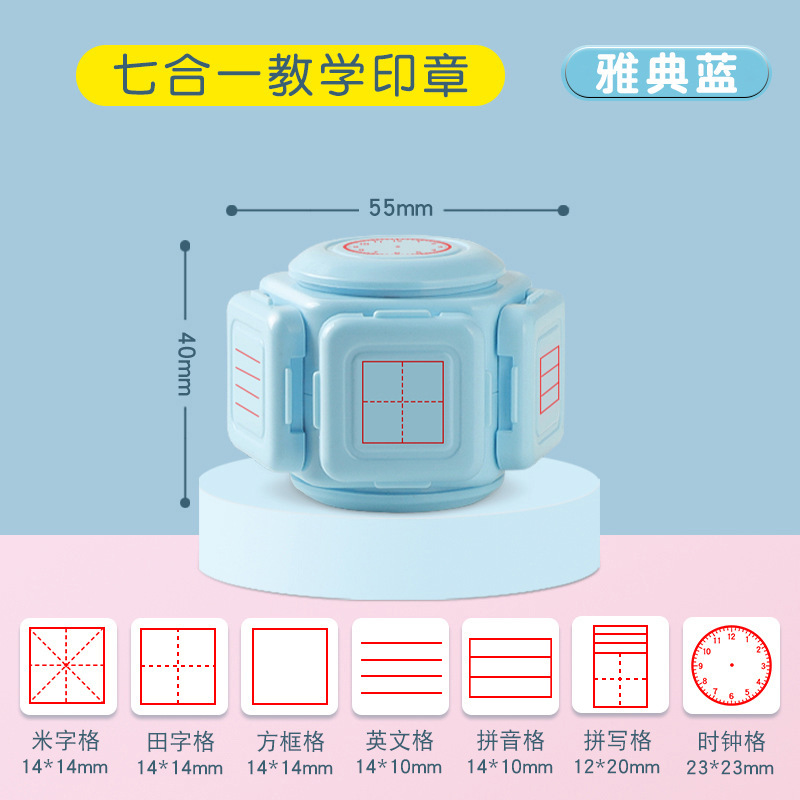 七合一教学印章

雅典蓝

55mm

40mm

12 1 2 3 4 5 6 7 8 9 10 11

米字格
14*14mm

田字格
14*14mm

方框格
14*14mm

英文格
14*10mm

拼音格
14*10mm

拼写格
12*20mm

时钟格
23*23mm