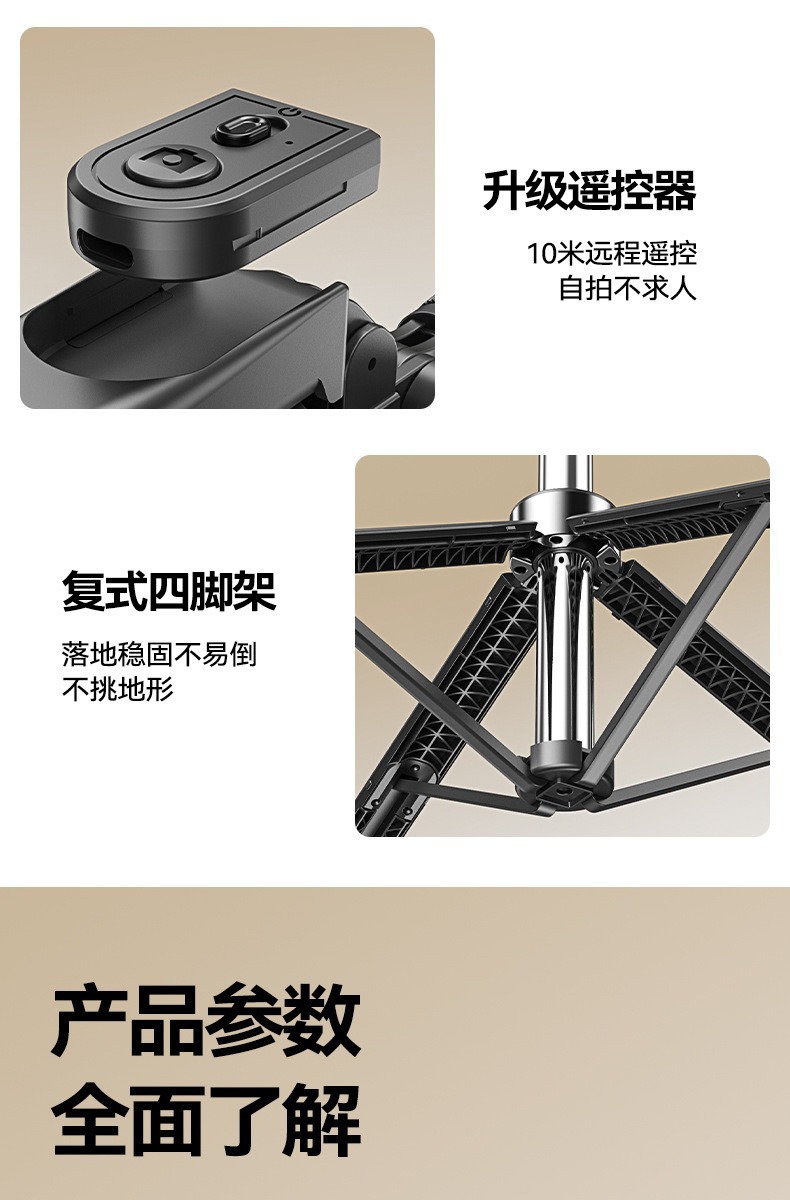 升级遥控器

10米远程遥控
自拍不求人

复式四脚架

落地稳固不易倒
不挑地形

产品参数
全面了解