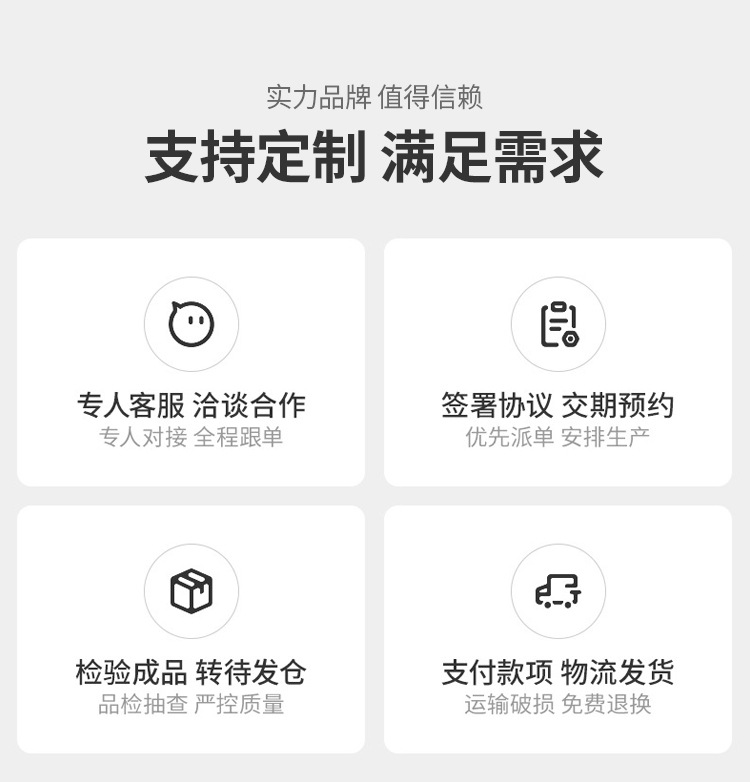 实力品牌 值得信赖

支持定制 满足需求

专人客服 洽谈合作
专人对接 全程跟单

签署协议 交期预约
优先派单 安排生产

检验成品 转待发仓
品检抽查 严控质量

支付款项 物流发货
运输破损 免费退换