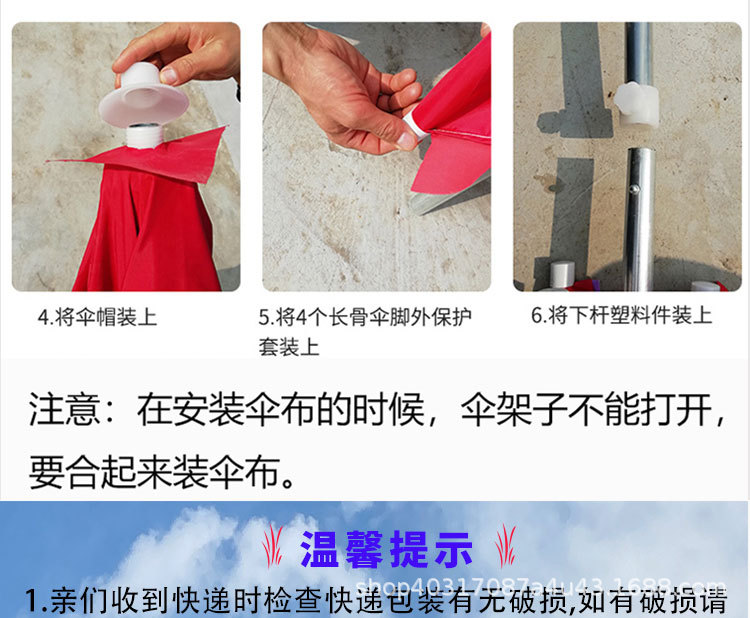 4.将伞帽装上

5.将4个长骨伞脚外保护套装上

6.将下杆塑料件装上

注意：在安装伞布的时候，伞架子不能打开，要合起来装伞布。

温馨提示

shop40317087a4u43.1688.com

1.亲们收到快递时检查快递包装有无破损,如有破损请