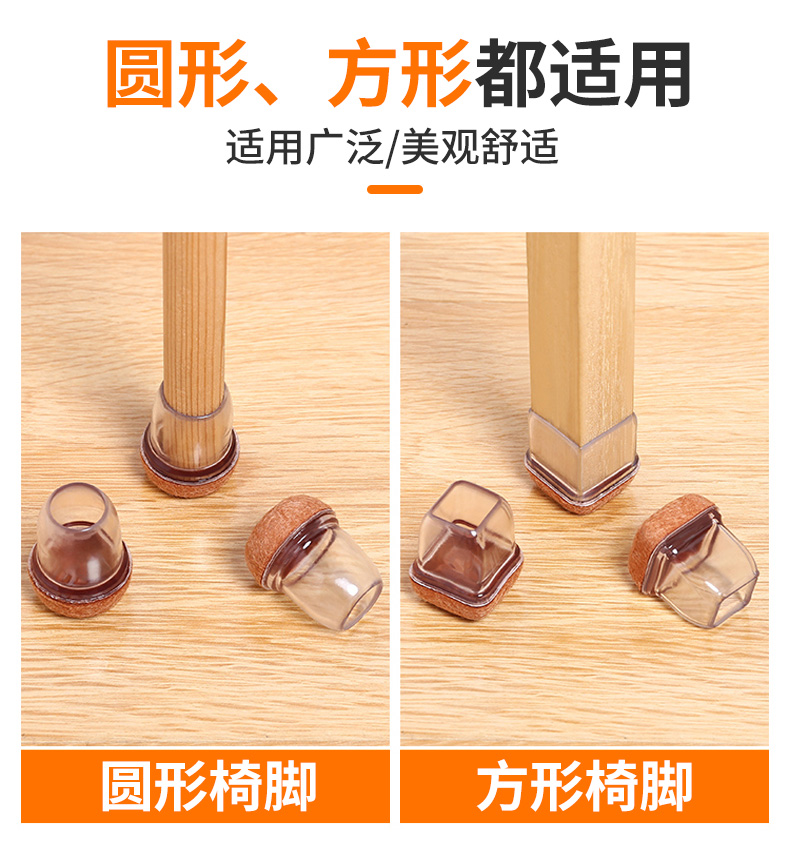 圆形、方形都适用

适用广泛/美观舒适

圆形椅脚

方形椅脚