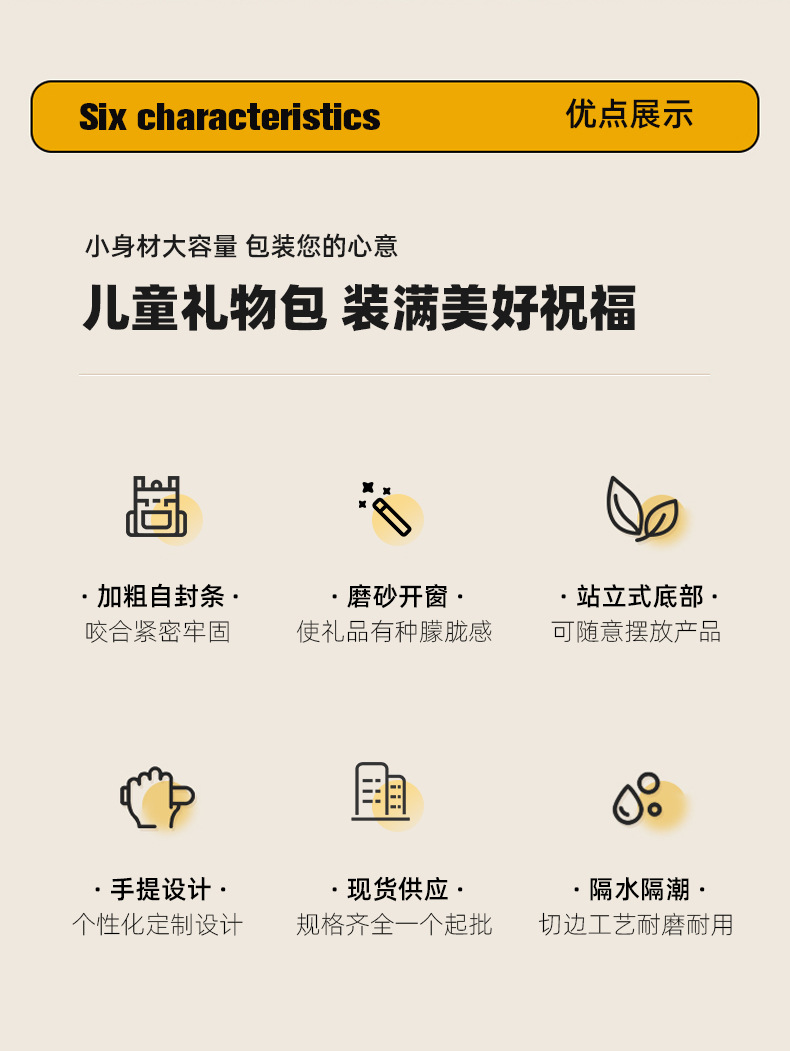 Six characteristics 优点展示

小身材大容量 包装您的心意

儿童礼物包 装满美好祝福

· 加粗自封条 ·
咬合紧密牢固

· 磨砂开窗 ·
使礼品有种朦胧感

· 站立式底部 ·
可随意摆放产品

· 手提设计 ·
个性化定制设计

· 现货供应 ·
规格齐全一个起批

· 隔水隔潮 ·
切边工艺耐磨耐用