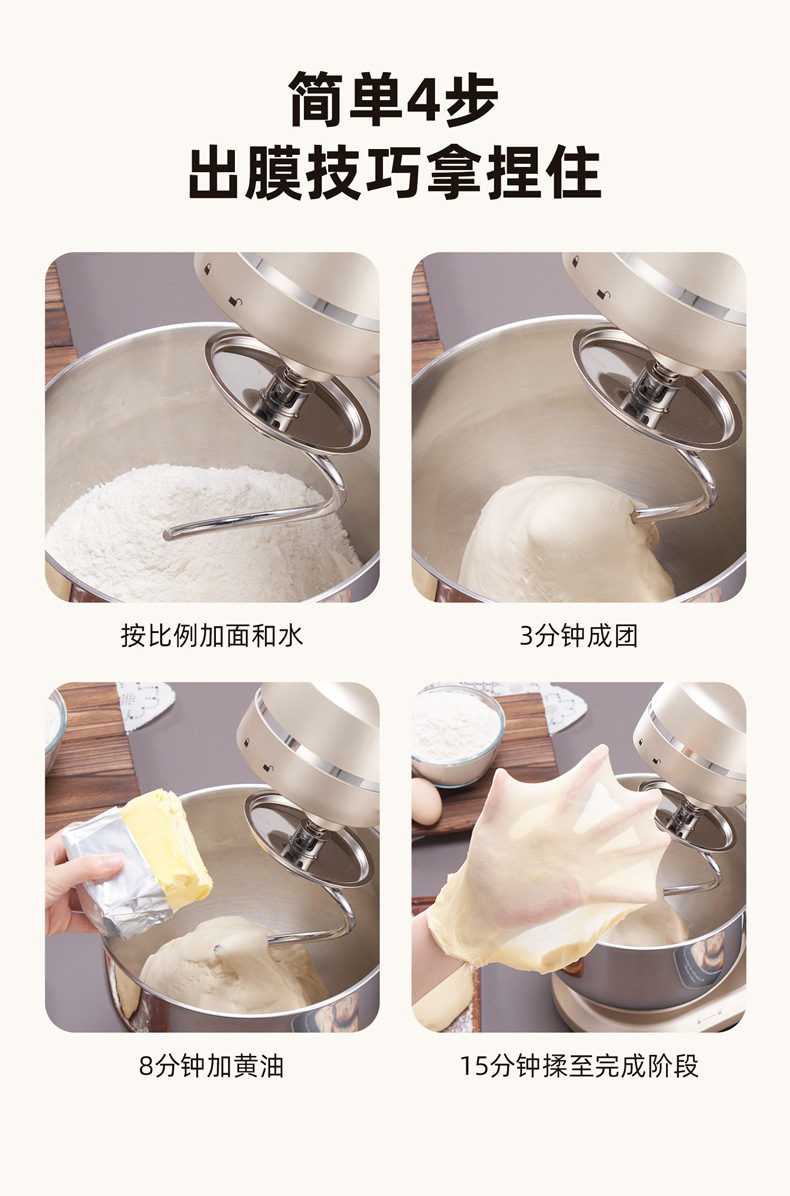 简单4步
出膜技巧拿捏住

按比例加面和水

3分钟成团

8分钟加黄油

15分钟揉至完成阶段