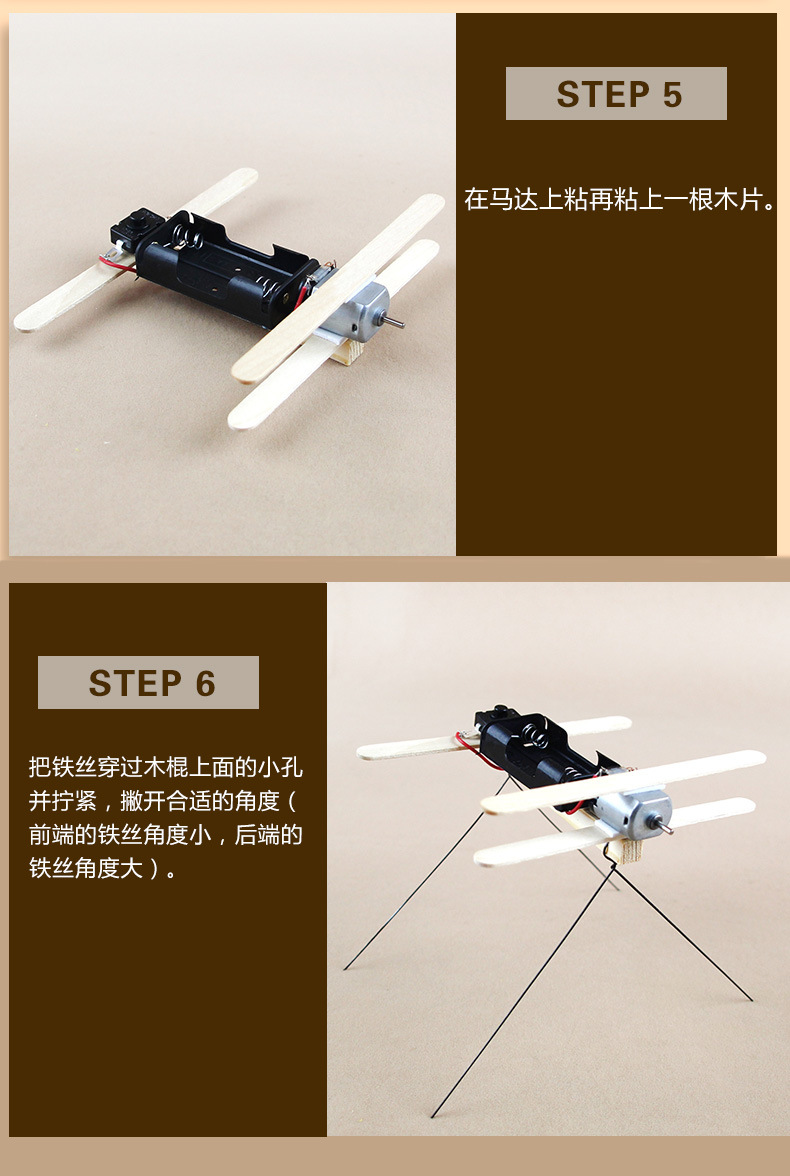 STEP 5

在马达上粘再粘上一根木片。

STEP 6

把铁丝穿过木棍上面的小孔并拧紧，撇开合适的角度（前端的铁丝角度小，后端的铁丝角度大）。