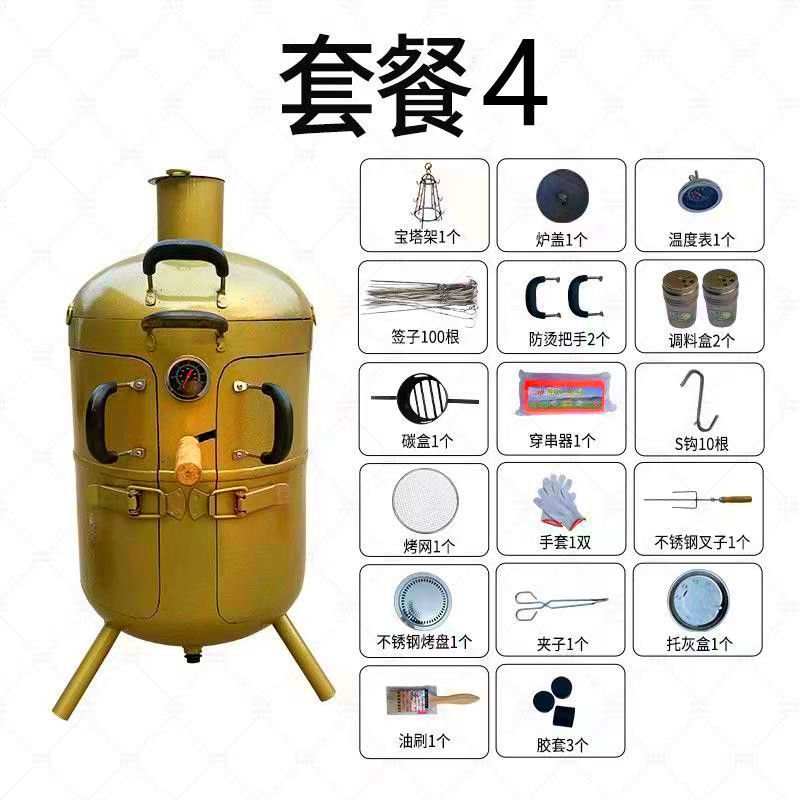 套餐4

宝塔架1个

炉盖1个

温度表1个

签子100根

防烫把手2个

调料盒2个

碳盒1个

穿串器1个

S钩10根

烤网1个

手套1双

不锈钢叉子1个

不锈钢烤盘1个

夹子1个

托灰盒1个

油刷1个

胶套3个