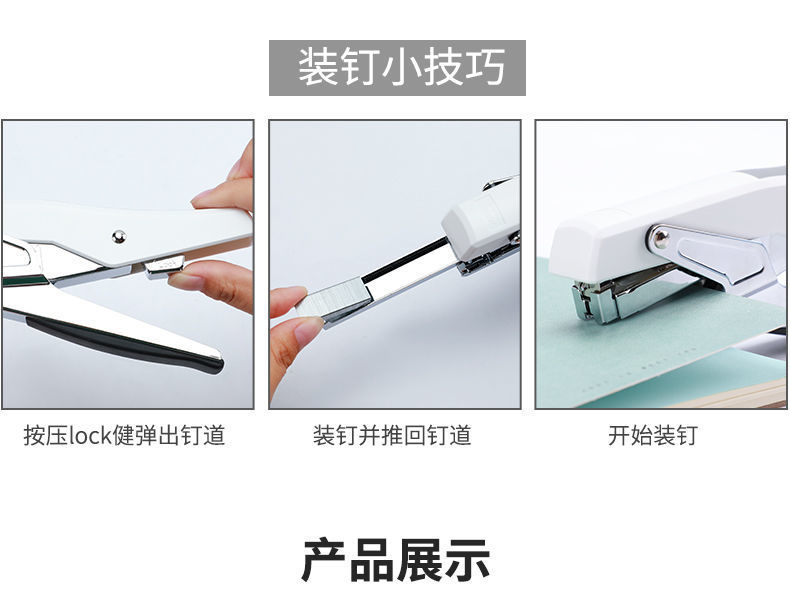 装钉小技巧

按压lock健弹出钉道

装钉并推回钉道

开始装钉

产品展示