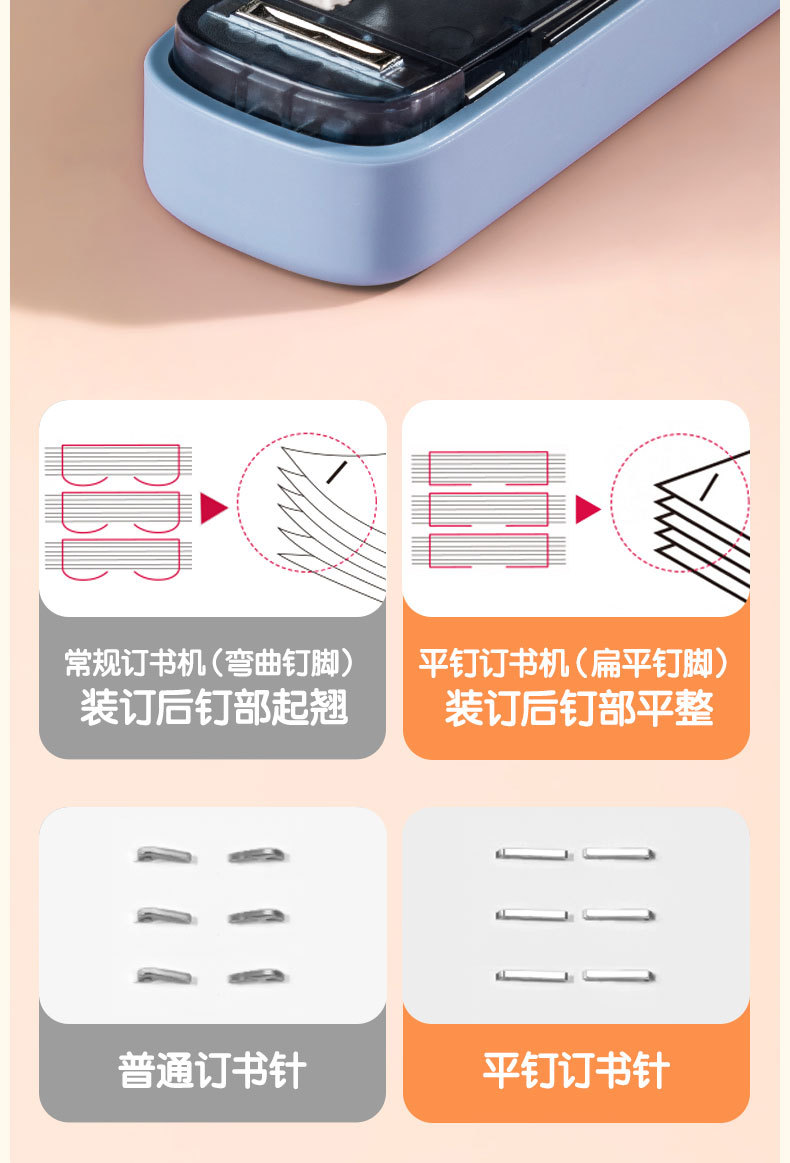 常规订书机（弯曲钉脚）
装订后钉部起翘

平钉订书机（扁平钉脚）
装订后钉部平整

普通订书针

平钉订书针