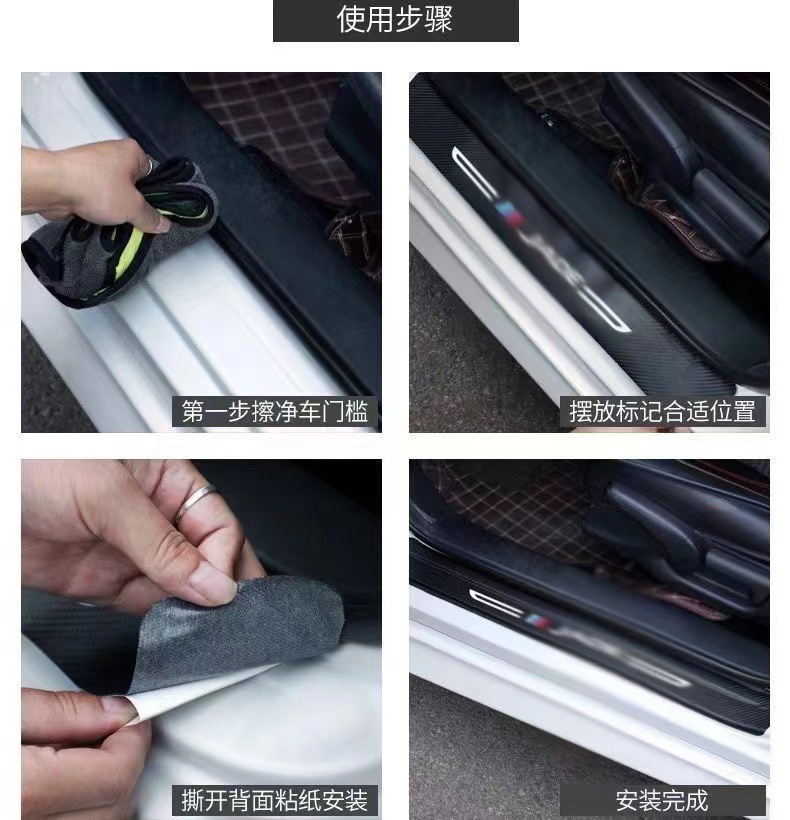 使用步骤

第一步擦净车门槛

摆放标记合适位置

撕开背面粘纸安装

安装完成