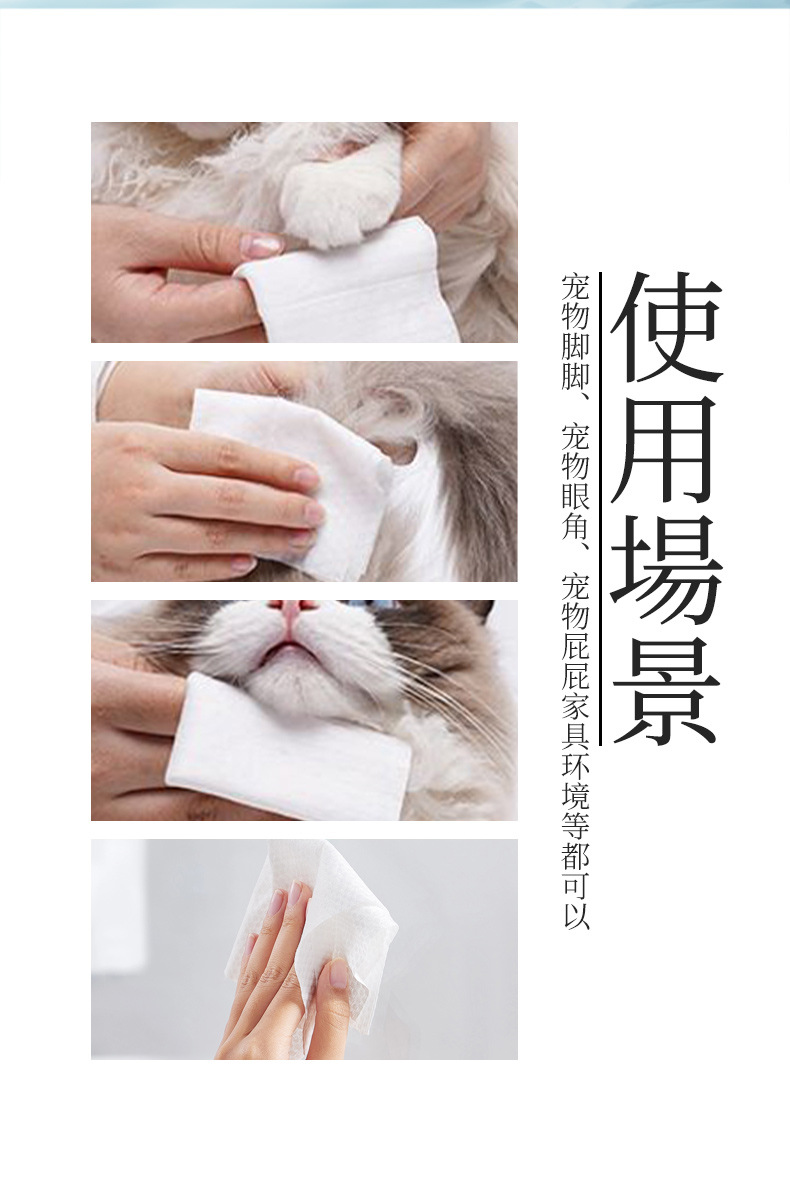 使用場景

宠物脚脚、宠物眼角、宠物屁屁家具环境等都可以