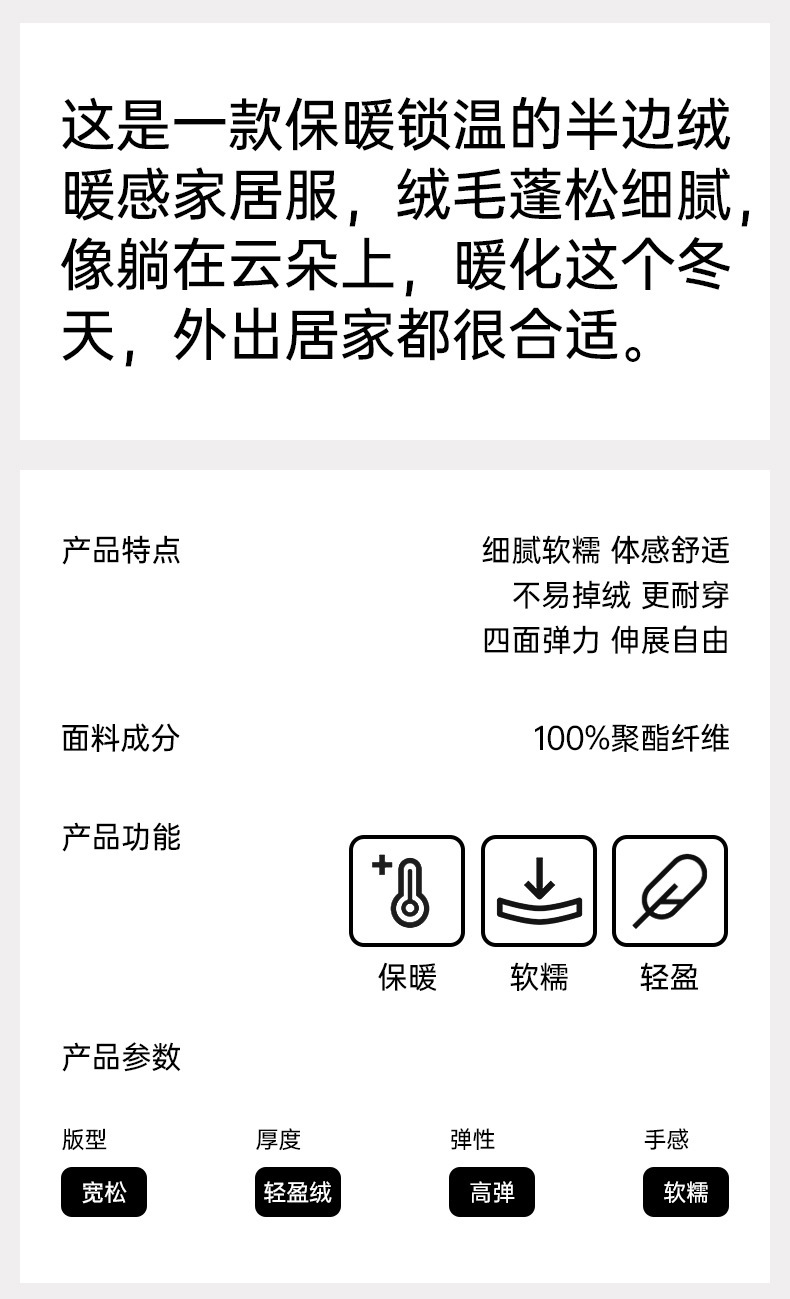 这是一款保暖锁温的半边绒暖感家居服，绒毛蓬松细腻，像躺在云朵上，暖化这个冬天，外出居家都很合适。

产品特点
细腻软糯 体感舒适
不易掉绒 更耐穿
四面弹力 伸展自由

面料成分
100%聚酯纤维

产品功能
保暖
软糯
轻盈

产品参数
版型
宽松
厚度
轻盈绒
弹性
高弹
手感
软糯