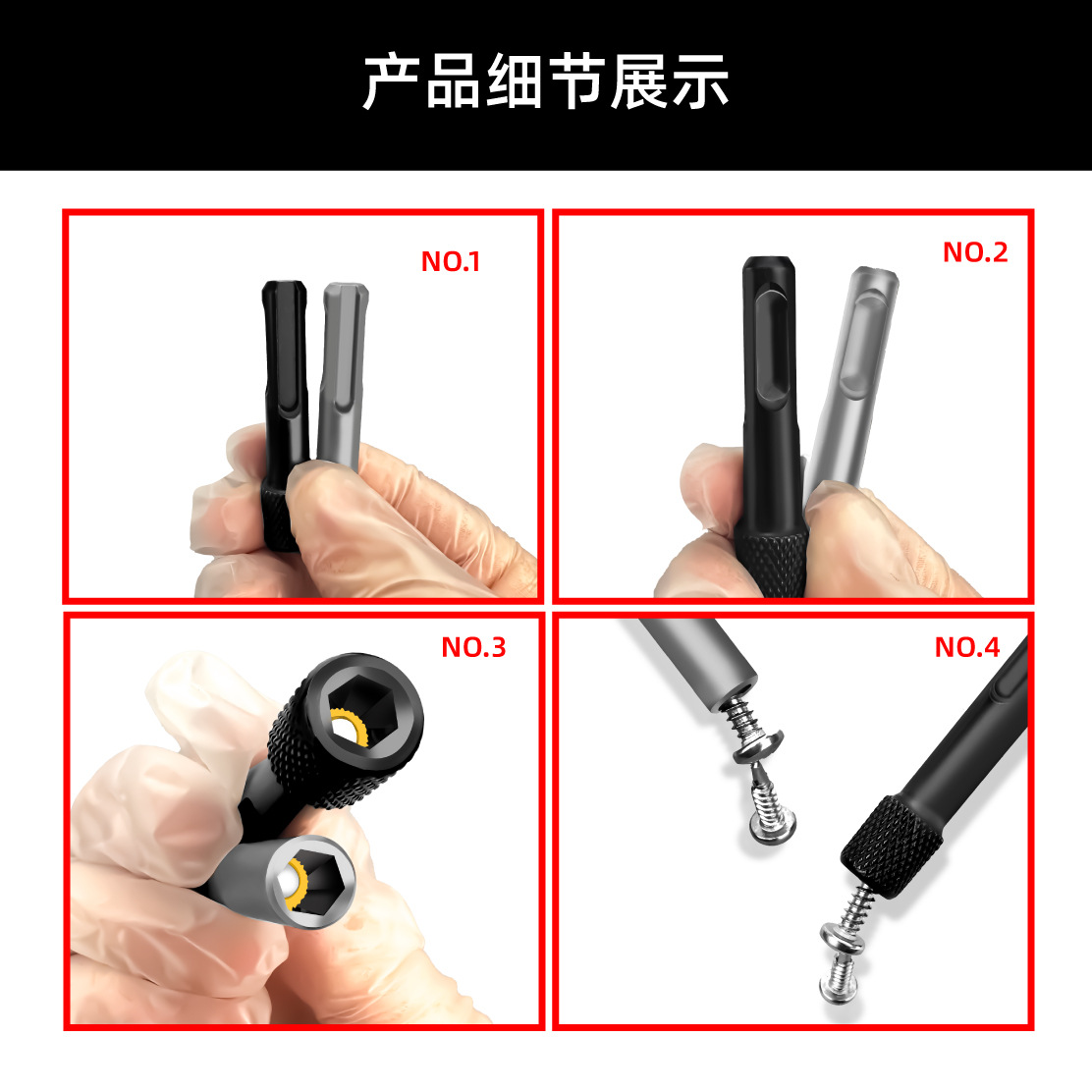 产品细节展示

NO.1

NO.2

NO.3

NO.4