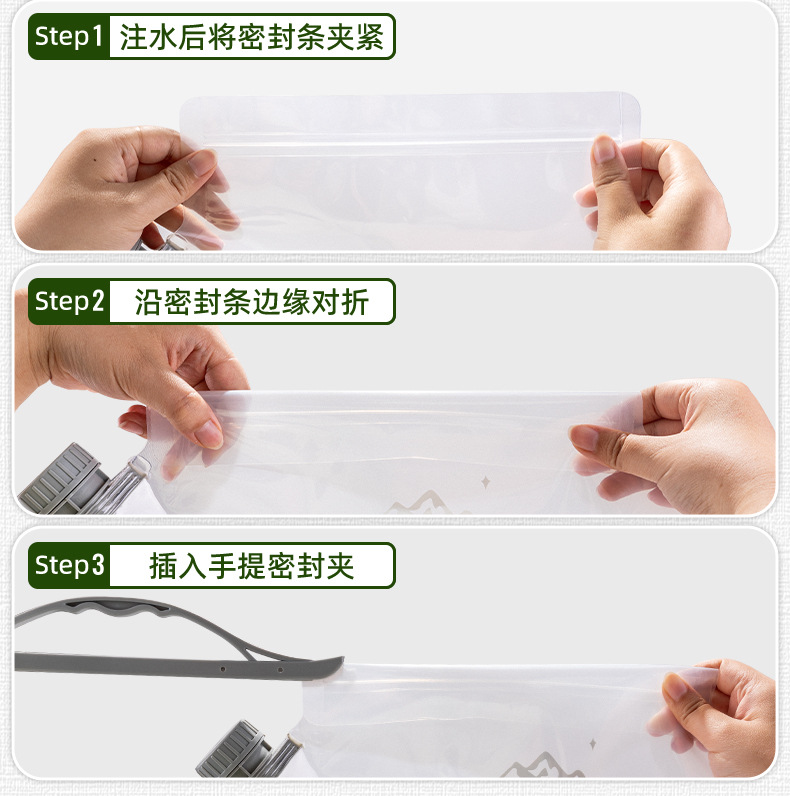 Step1 注水后将密封条夹紧

Step2 沿密封条边缘对折

Step3 插入手提密封夹